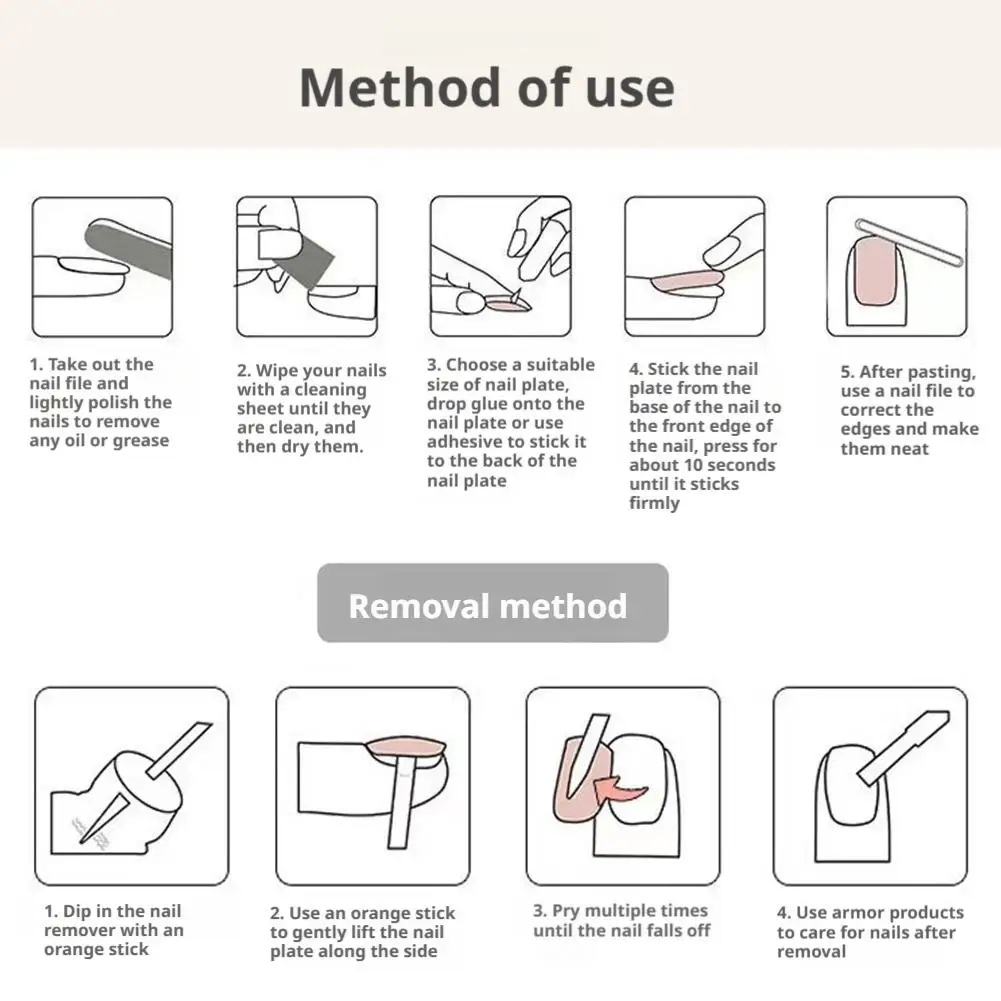 Method of use

1. Take out the nail file and lightly polish the nails to remove any oil or grease

2. Wipe your nails with a cleaning sheet until they are clean, and then dry them.

3. Choose a suitable size of nail plate, drop glue onto the nail plate or use adhesive to stick it to the back of the nail plate

4. Stick the nail plate from the base of the nail to the front edge of the nail, press for about 10 seconds until it sticks firmly

5. After pasting, use a nail file to correct the edges and make them neat

Removal method

1. Dip in the nail remover with an orange stick

2. Use an orange stick to gently lift the nail plate along the side

3. Pry multiple times until the nail falls off

4. Use armor products to care for nails after removal