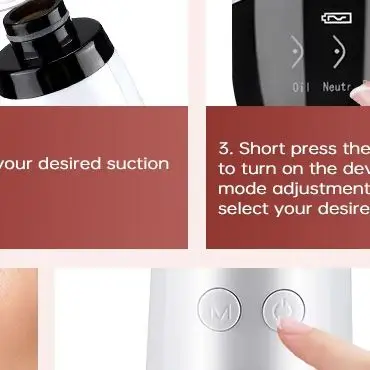 Oil Neutr

your desired suction

3. Short press the
to turn on the dev
mode adjustment
select your desire

M