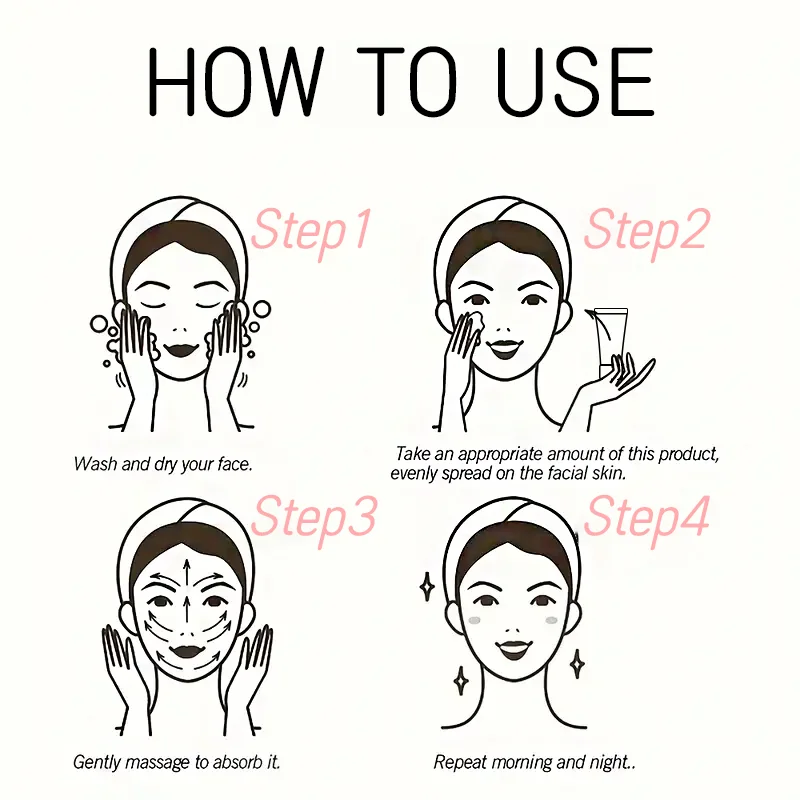 HOW TO USE

Step1

Wash and dry your face.

Step2

Take an appropriate amount of this product, evenly spread on the facial skin.

Step3

Gently massage to absorb it.

Step4

Repeat morning and night..