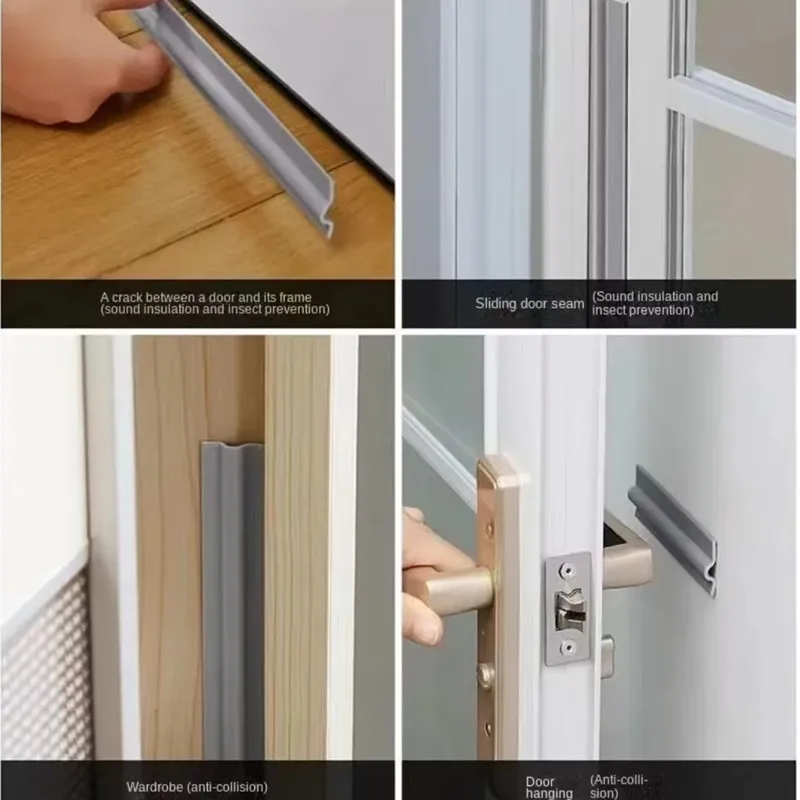 A crack between a door and its frame
(sound insulation and insect prevention)

Sliding door seam (Sound insulation and insect prevention)

Wardrobe (anti-collision)

Door hanging (Anti-collision)