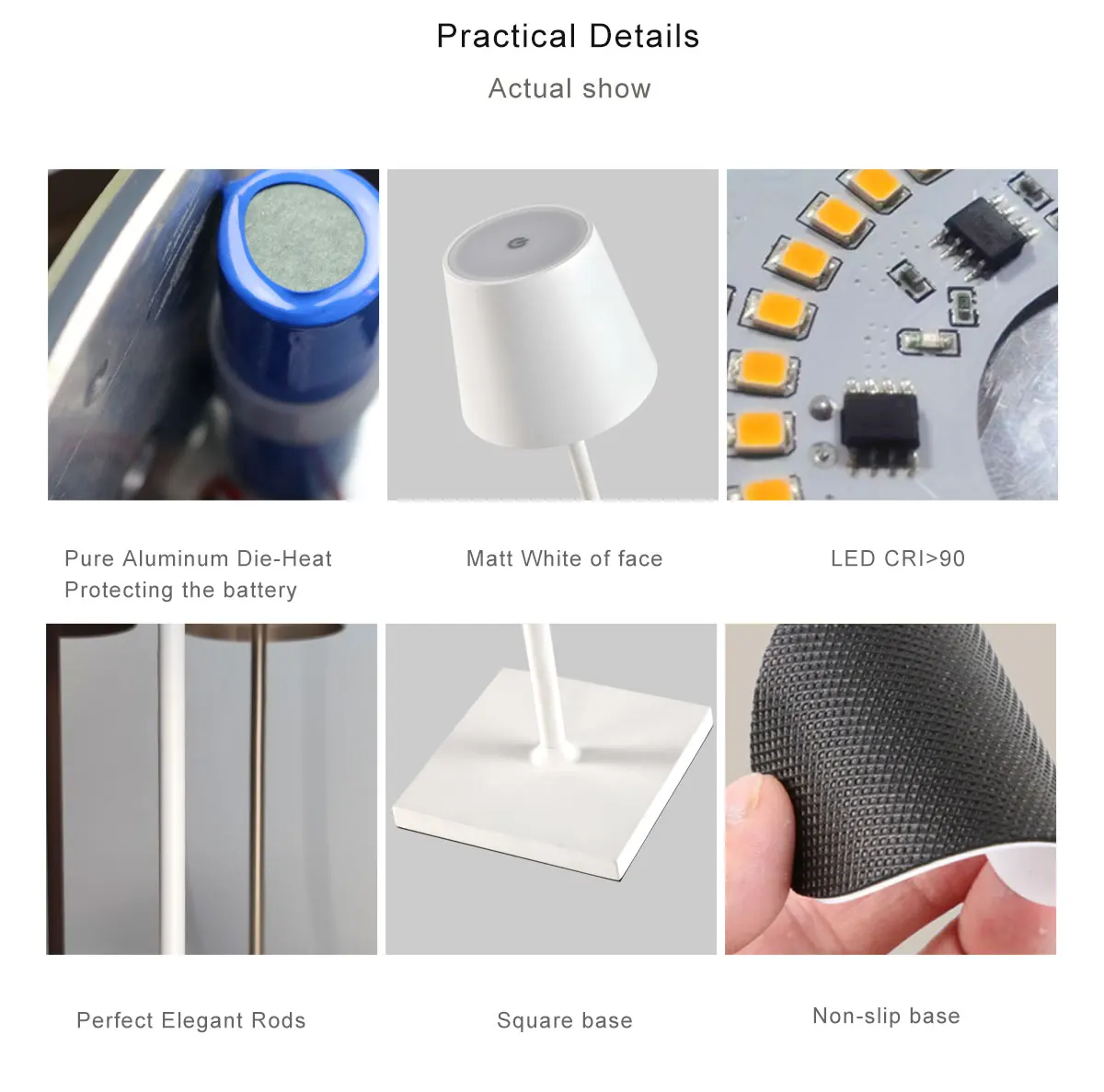 Practical Details

Actual show

Pure Aluminum Die-Heat Protecting the battery

Matt White of face

LED CRI>90

Perfect Elegant Rods

Square base

Non-slip base