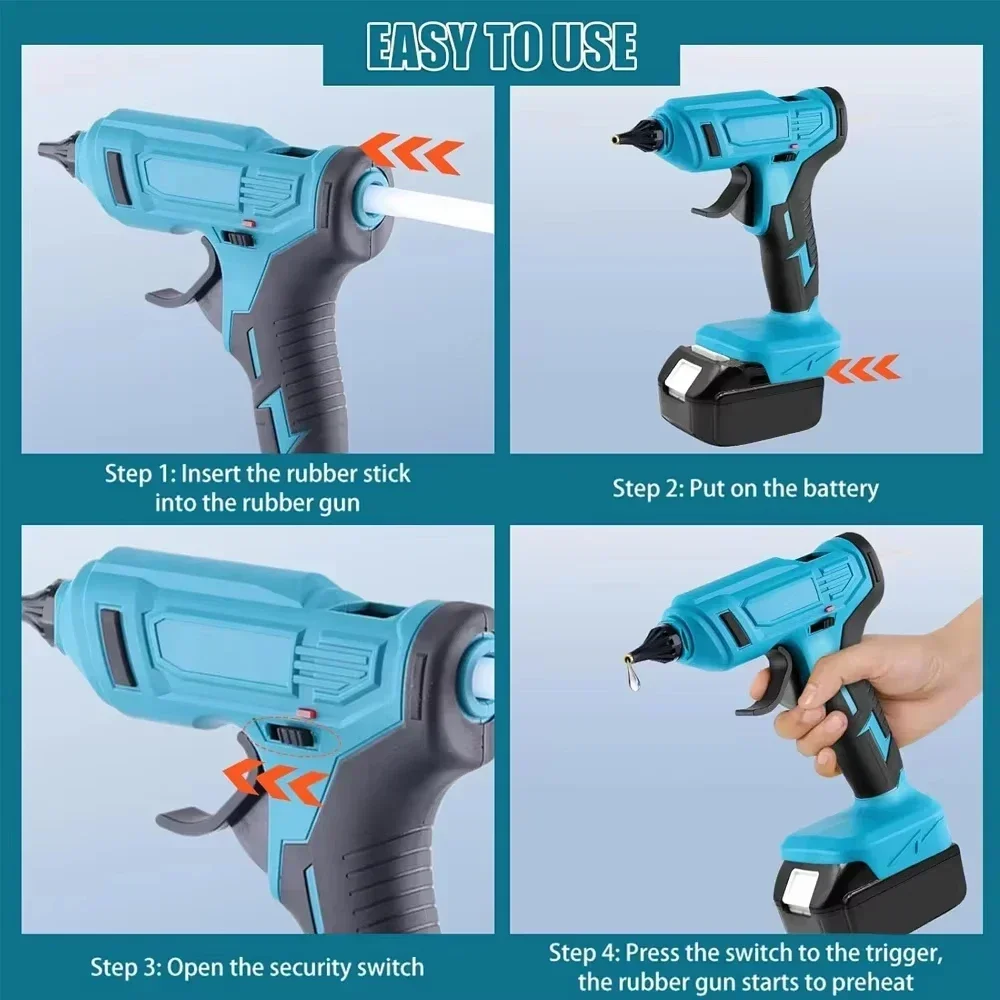 EASY TO USE

Step 1: Insert the rubber stick into the rubber gun

Step 2: Put on the battery

Step 3: Open the security switch

Step 4: Press the switch to the trigger, the rubber gun starts to preheat