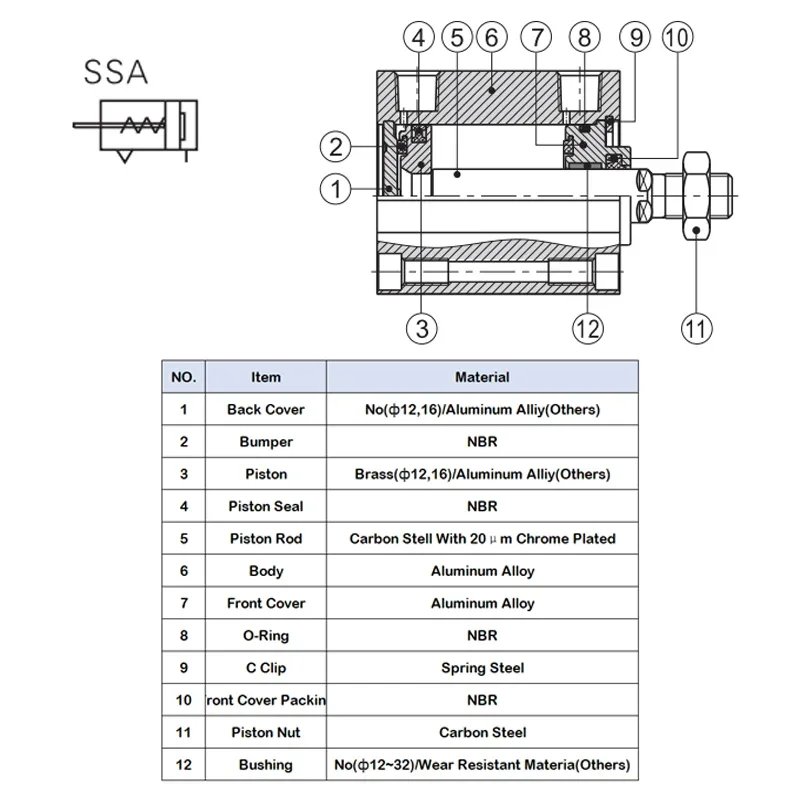 SSA

4 5 6 7 8 9 10

2

1

3 12 11

| NO. | Item | Material |
|---|---|---|
| 1 | Back Cover | No(ϕ12,16)/Aluminum Alliy(Others) |
| 2 | Bumper | NBR |
| 3 | Piston | Brass(ϕ12,16)/Aluminum Alliy(Others) |
| 4 | Piston Seal | NBR |
| 5 | Piston Rod | Carbon Stell With 20 μ m Chrome Plated |
| 6 | Body | Aluminum Alloy |
| 7 | Front Cover | Aluminum Alloy |
| 8 | O-Ring | NBR |
| 9 | C Clip | Spring Steel |
| 10 | ront Cover Packin | NBR |
| 11 | Piston Nut | Carbon Steel |
| 12 | Bushing | No(ϕ12~32)/Wear Resistant Materia(Others) |