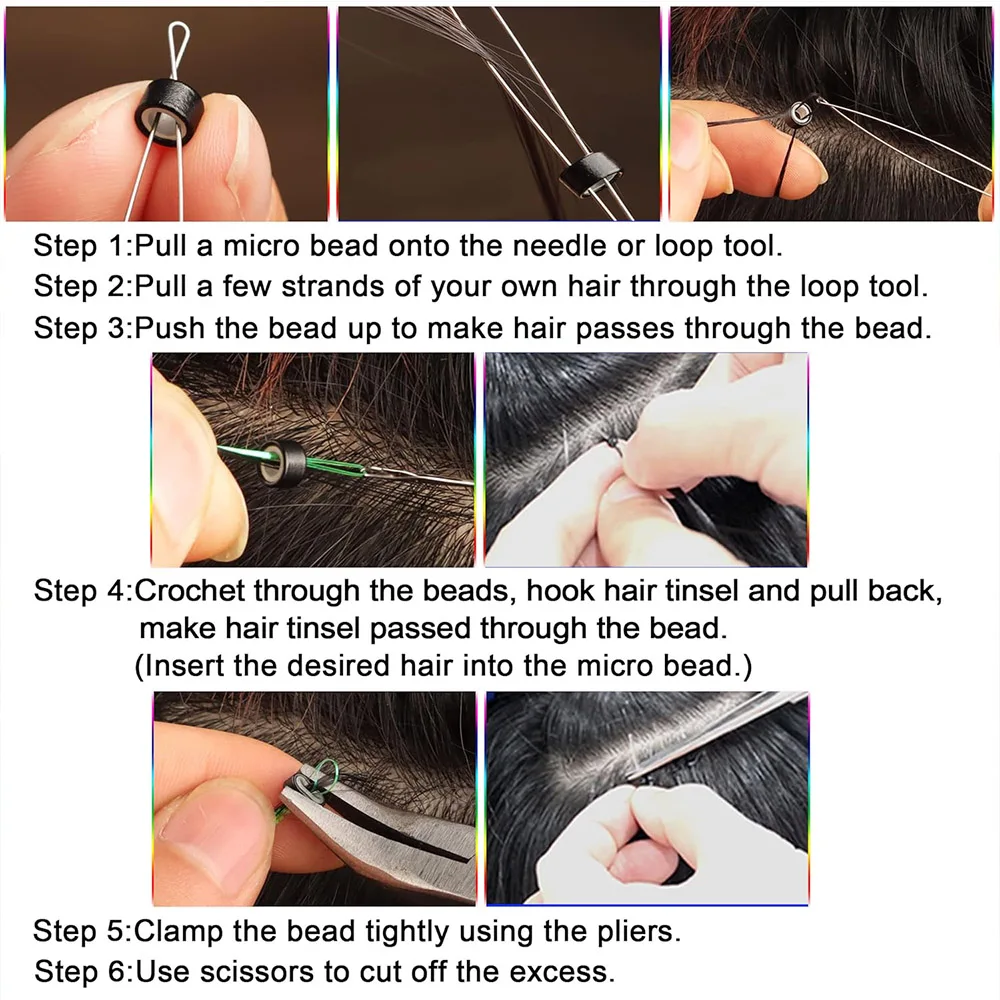 Step 1:Pull a micro bead onto the needle or loop tool.
Step 2:Pull a few strands of your own hair through the loop tool.
Step 3:Push the bead up to make hair passes through the bead.

Step 4:Crochet through the beads, hook hair tinsel and pull back, make hair tinsel passed through the bead. (Insert the desired hair into the micro bead.)

Step 5:Clamp the bead tightly using the pliers.
Step 6:Use scissors to cut off the excess.