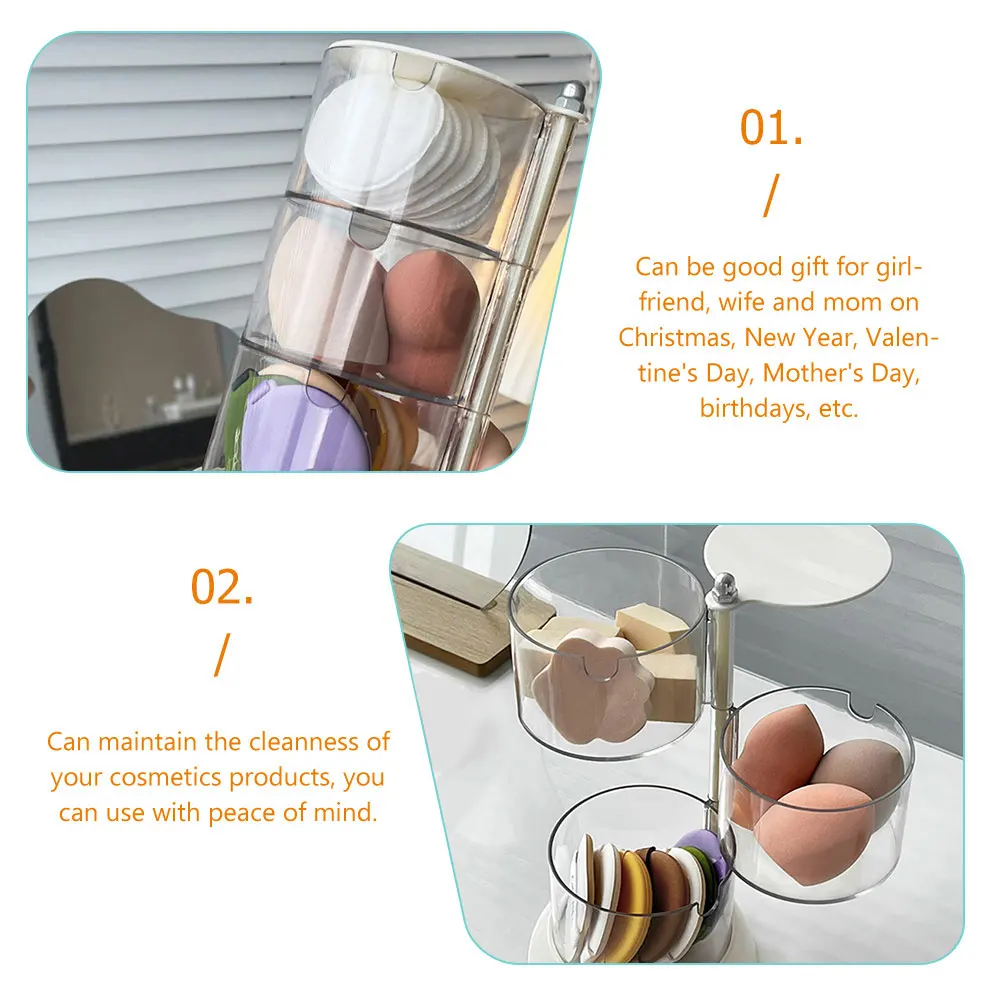 01.
/
Can be good gift for girlfriend, wife and mom on Christmas, New Year, Valentine's Day, Mother's Day, birthdays, etc.

02.
/
Can maintain the cleanness of your cosmetics products, you can use with peace of mind.