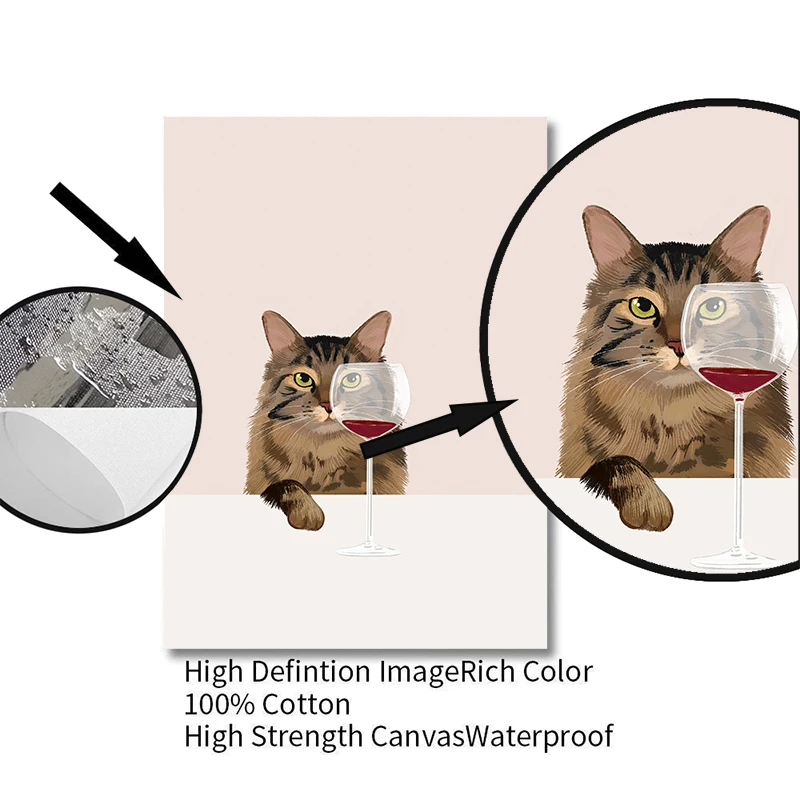 High Defintion ImageRich Color
100% Cotton
High Strength CanvasWaterproof