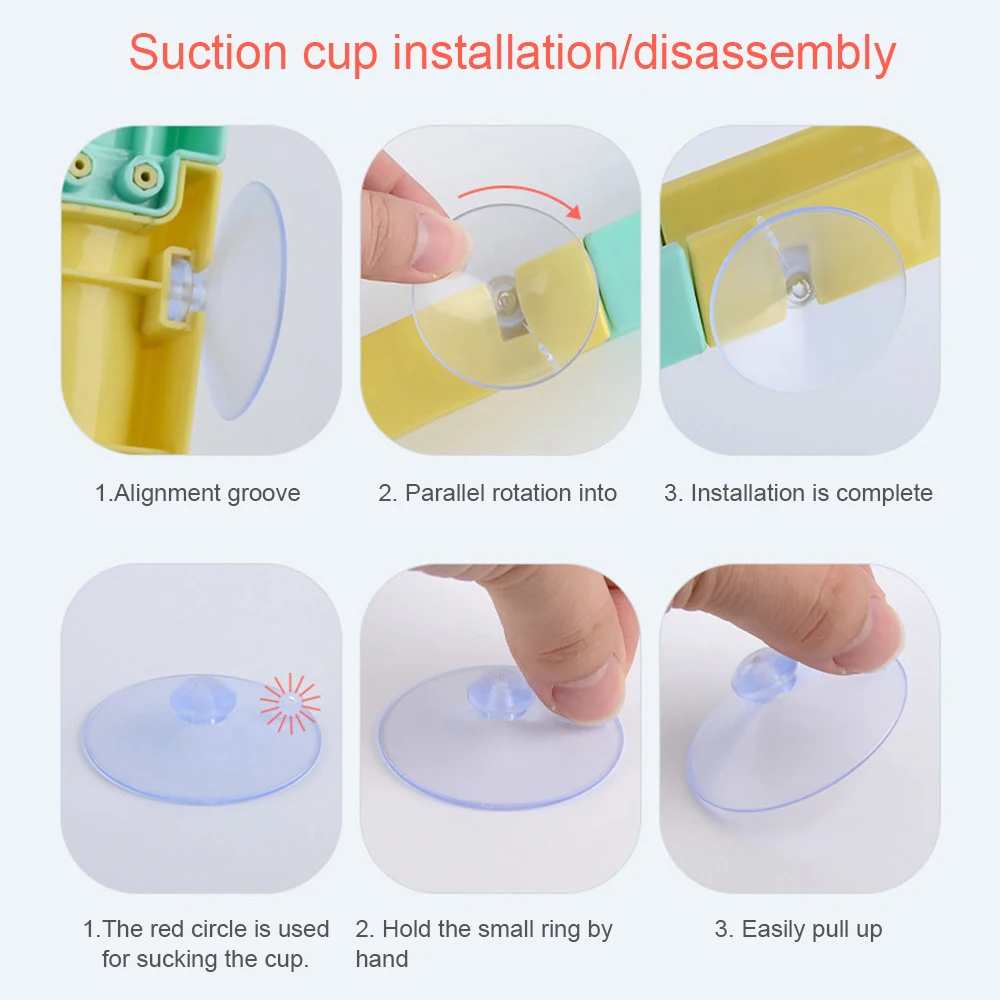 Suction cup installation/disassembly

1.Alignment groove

2. Parallel rotation into

3. Installation is complete

1.The red circle is used for sucking the cup.

2. Hold the small ring by hand

3. Easily pull up