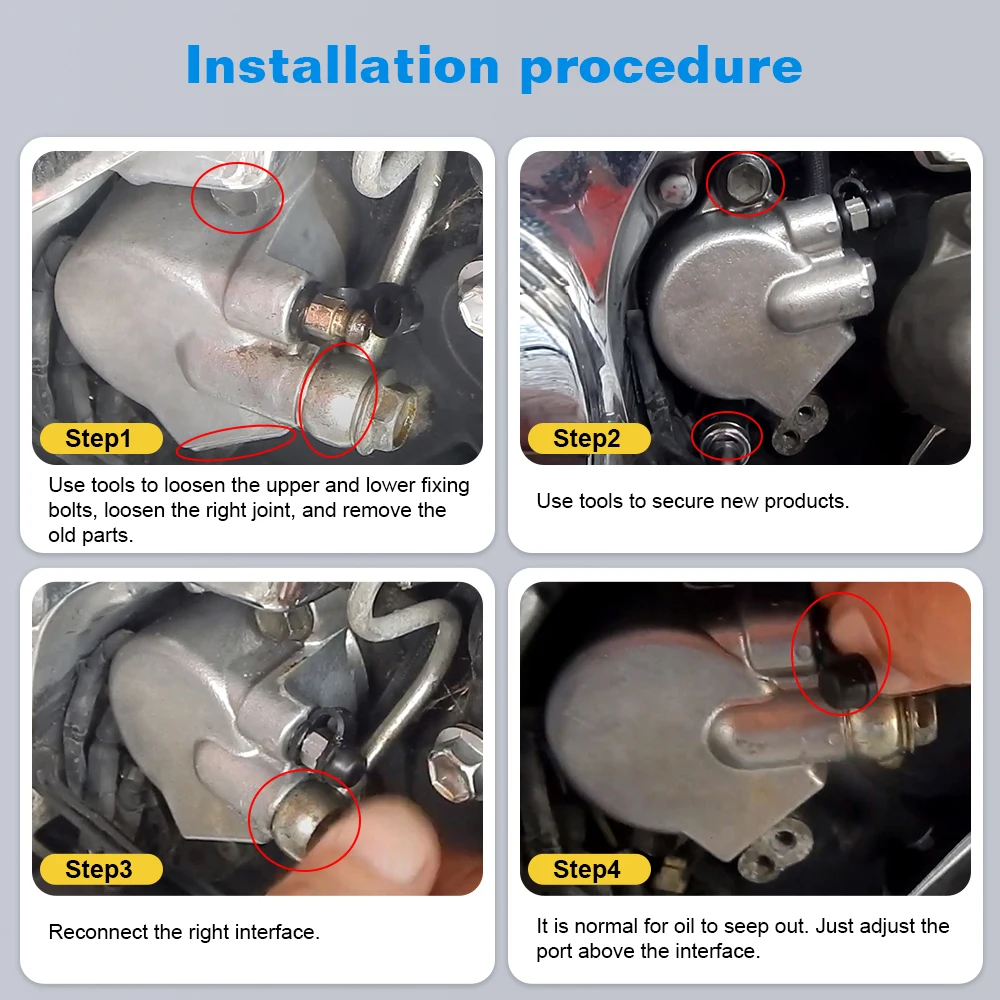 Installation procedure

Step1

Use tools to loosen the upper and lower fixing bolts, loosen the right joint, and remove the old parts.

Step2

Use tools to secure new products.

Step3

Reconnect the right interface.

Step4

It is normal for oil to seep out. Just adjust the port above the interface.