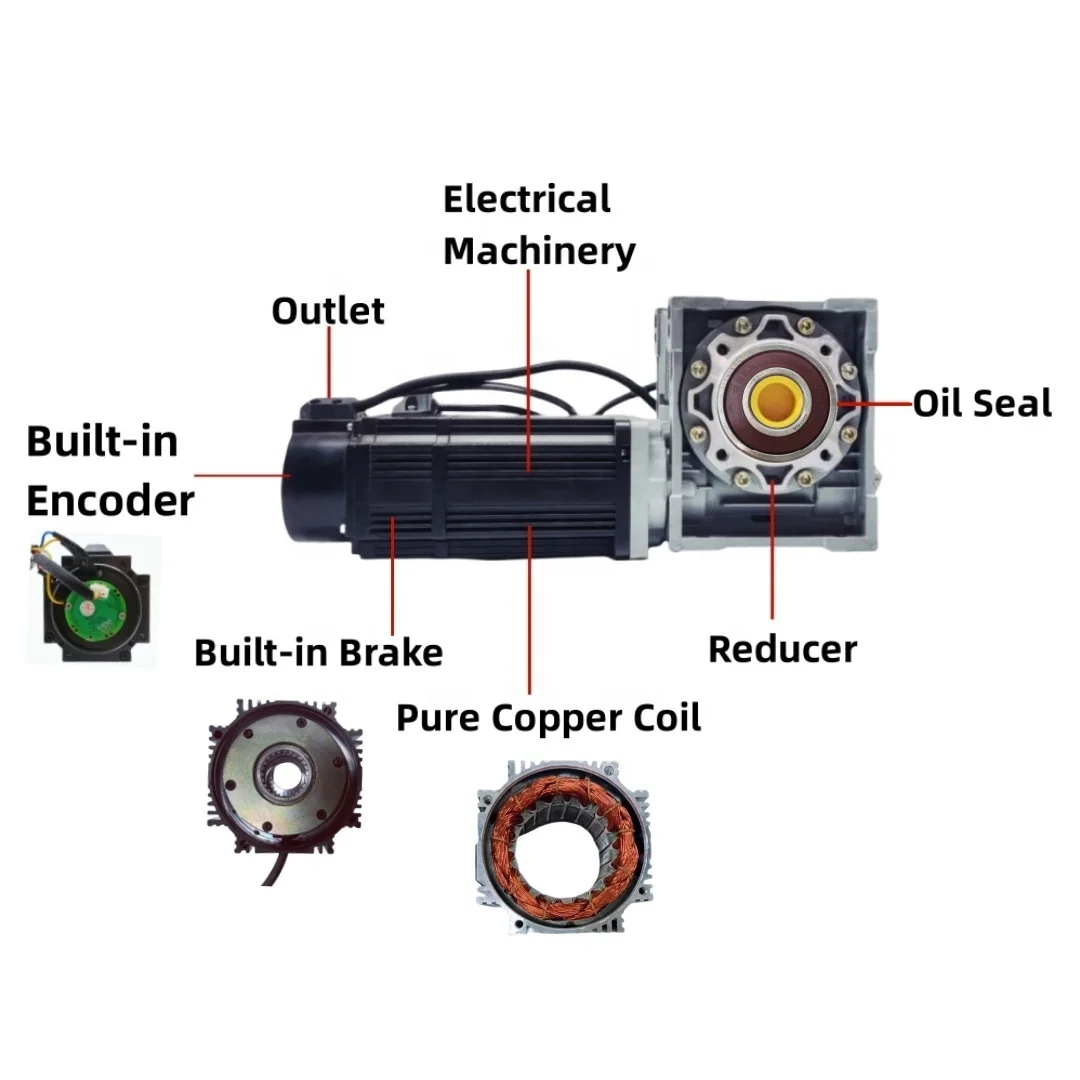 Electrical Machinery

Outlet

Oil Seal

Built-in Encoder

Built-in Brake

Reducer

Pure Copper Coil