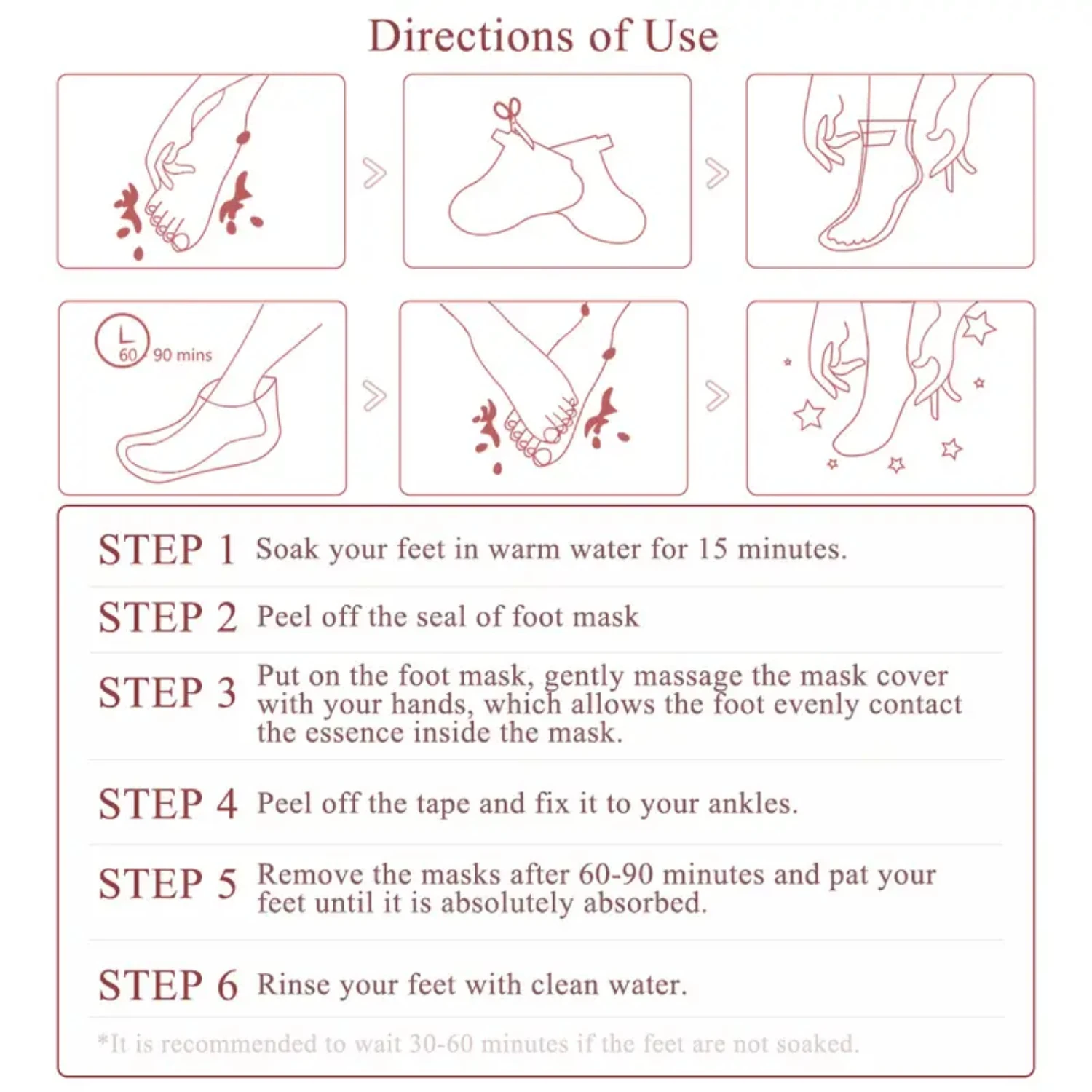 Directions of Use

60 90 mins

STEP 1 Soak your feet in warm water for 15 minutes.

STEP 2 Peel off the seal of foot mask

STEP 3 Put on the foot mask, gently massage the mask cover with your hands, which allows the foot evenly contact the essence inside the mask.

STEP 4 Peel off the tape and fix it to your ankles.

STEP 5 Remove the masks after 60-90 minutes and pat your feet until it is absolutely absorbed.

STEP 6 Rinse your feet with clean water.

*It is recommended to wait 30-60 minutes if the feet are not soaked.