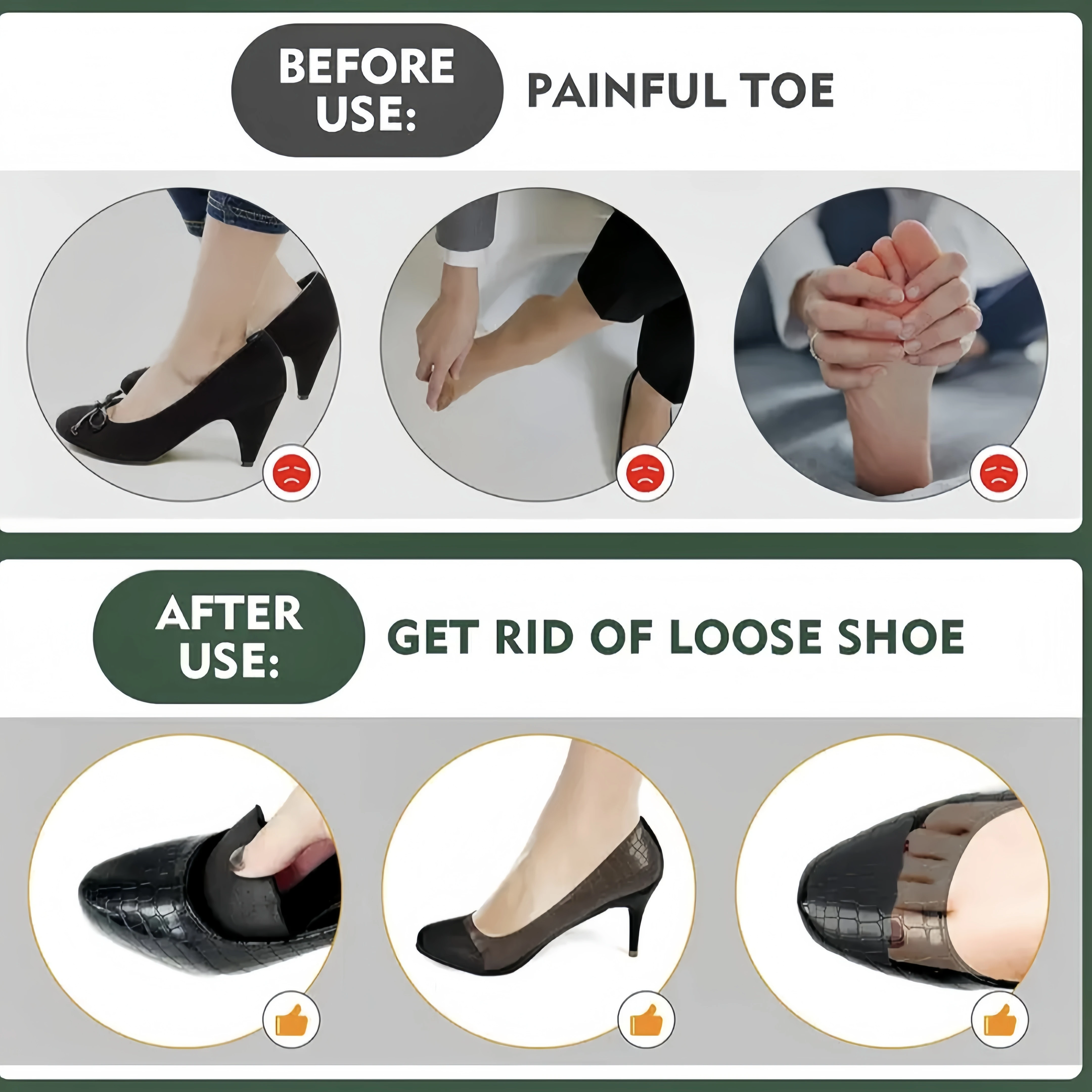 BEFORE USE:

PAINFUL TOE

AFTER USE:

GET RID OF LOOSE SHOE