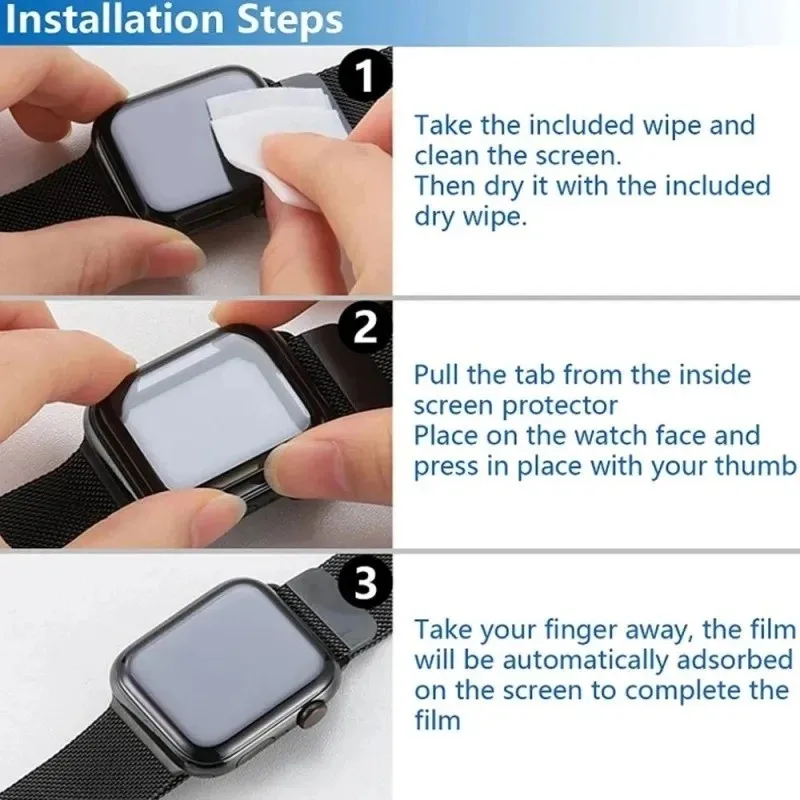 Installation Steps

1

Take the included wipe and clean the screen.
Then dry it with the included dry wipe.

2

Pull the tab from the inside screen protector
Place on the watch face and press in place with your thumb

3

Take your finger away, the film will be automatically adsorbed on the screen to complete the film