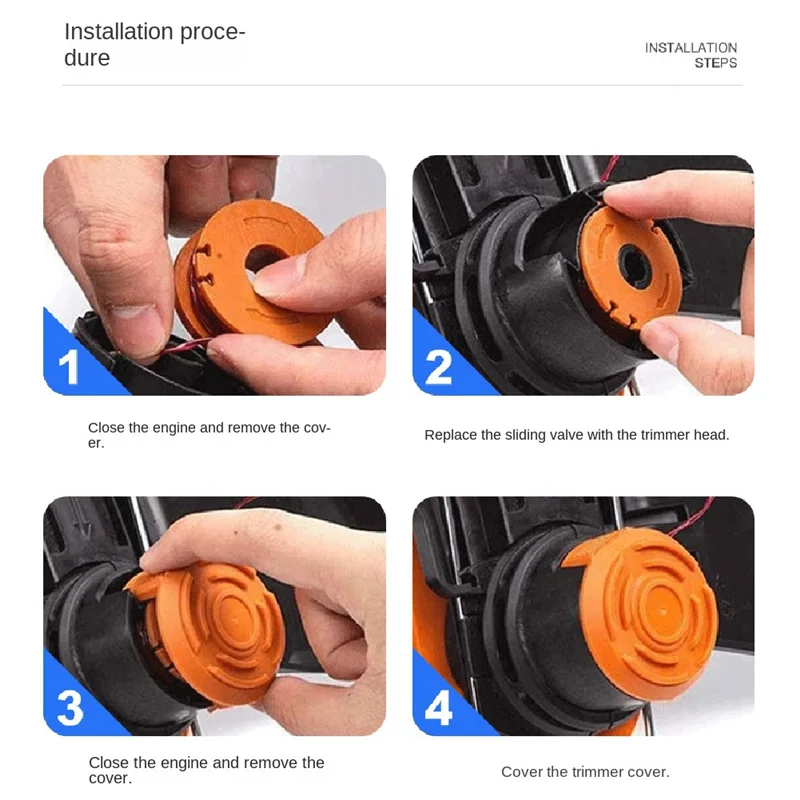 Installation procedure

INSTALLATION STEPS

1

Close the engine and remove the cover.

2

Replace the sliding valve with the trimmer head.

3

Close the engine and remove the cover.

4

Cover the trimmer cover.