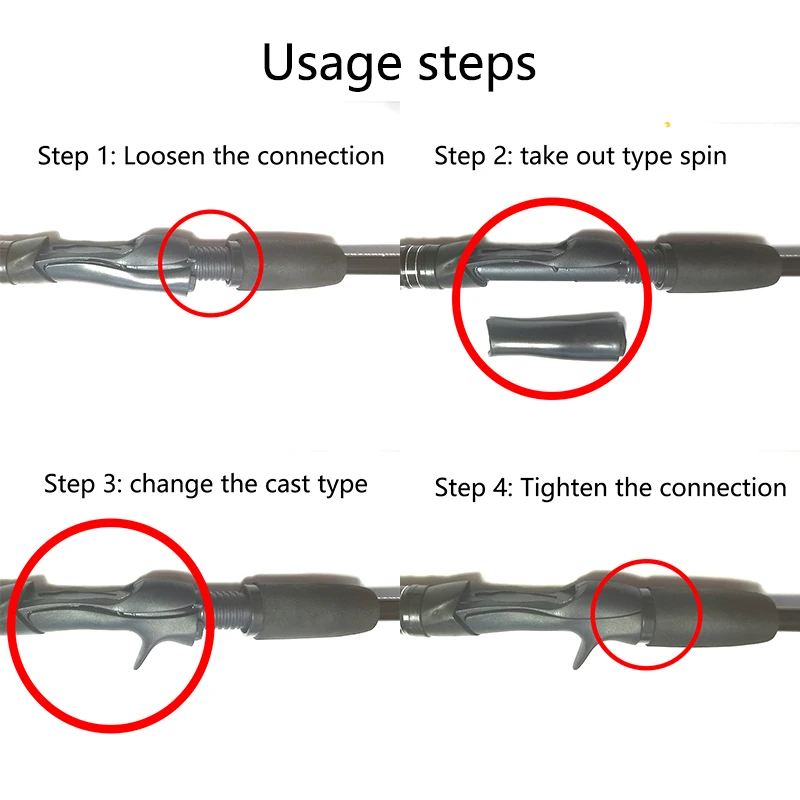 Usage steps

Step 1: Loosen the connection

Step 2: take out type spin

Step 3: change the cast type

Step 4: Tighten the connection