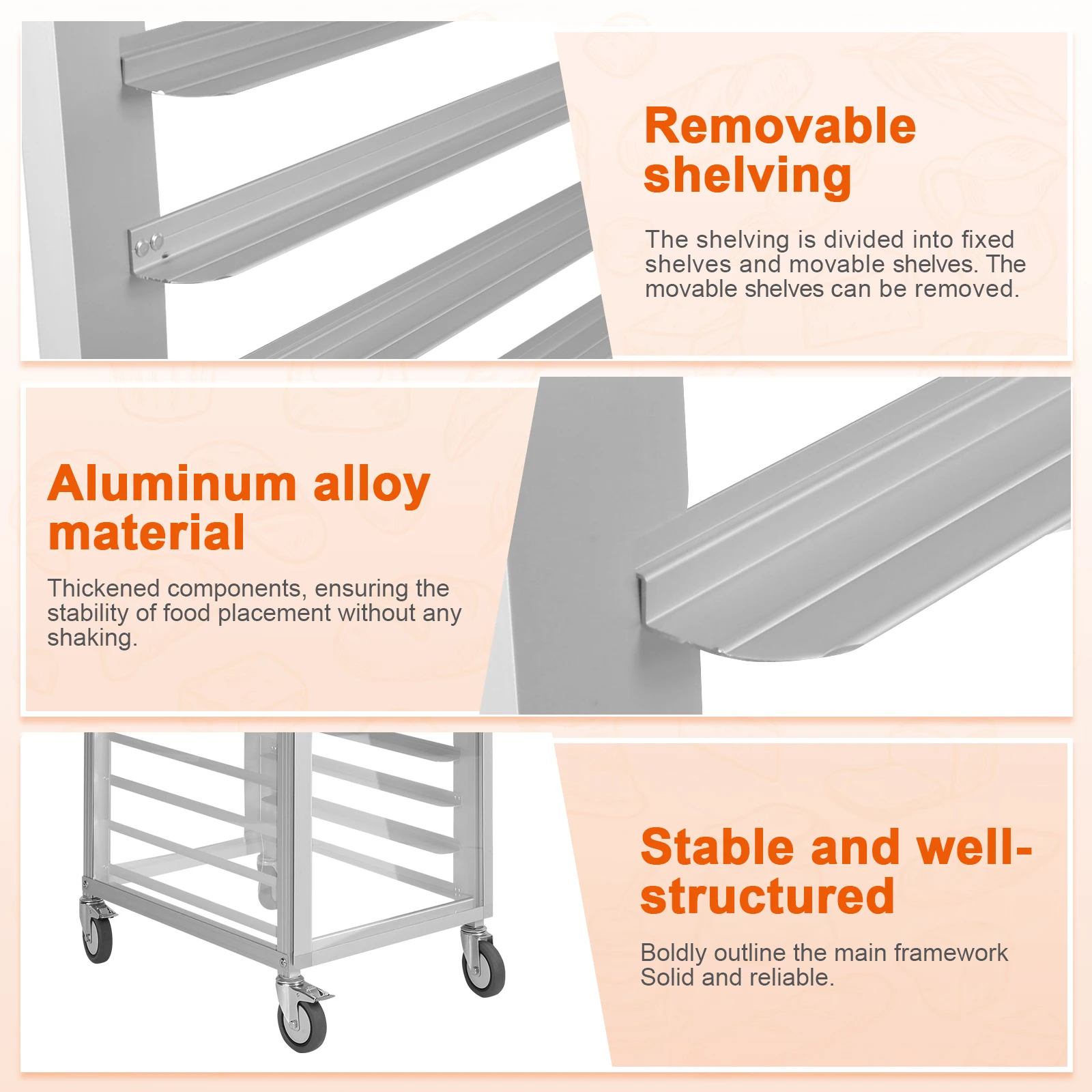 Removable shelving

The shelving is divided into fixed shelves and movable shelves. The movable shelves can be removed.

Aluminum alloy material

Thickened components, ensuring the stability of food placement without any shaking.

Stable and well-structured

Boldly outline the main framework Solid and reliable.