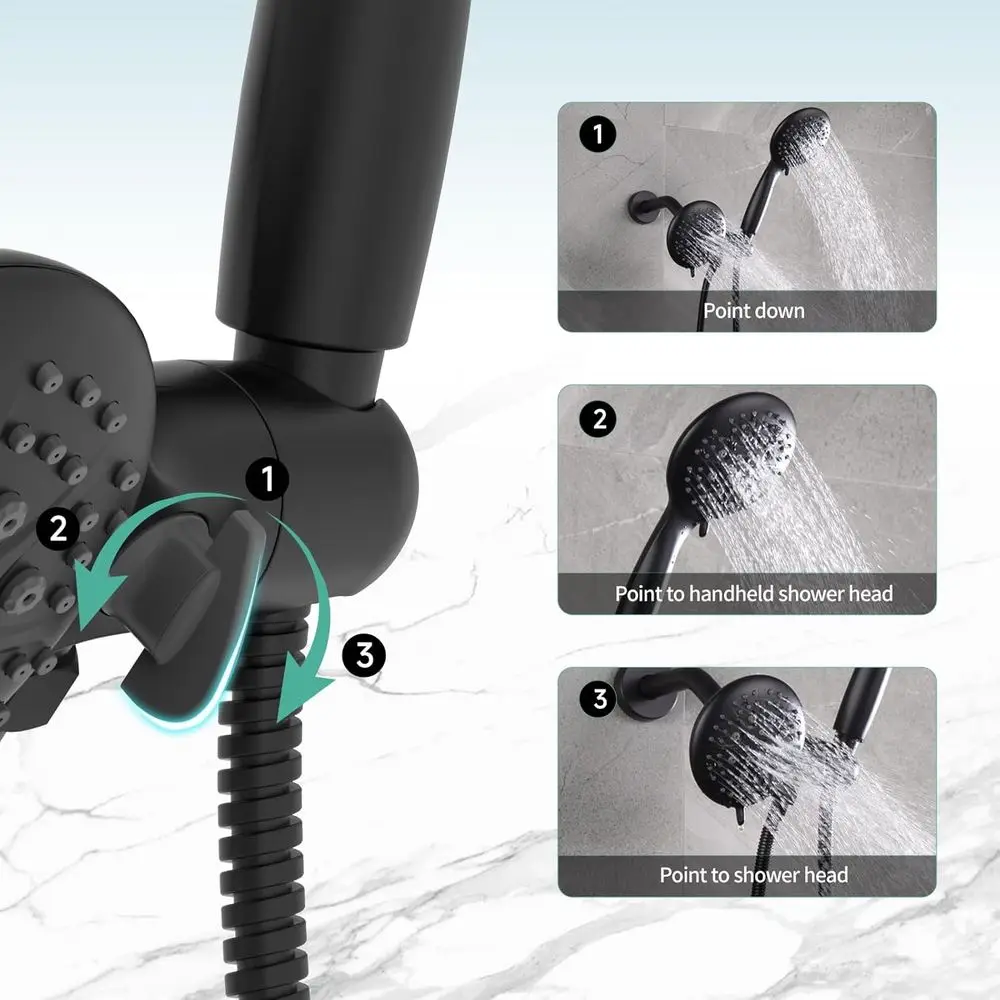 1

2

3

1

Point down

2

Point to handheld shower head

3

Point to shower head