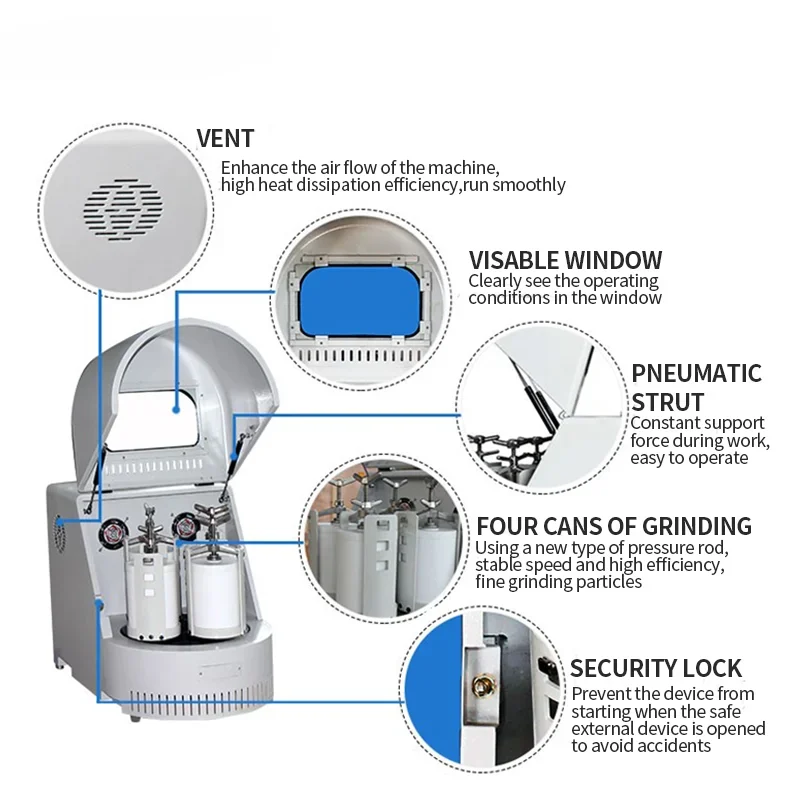 VENT
Enhance the air flow of the machine, high heat dissipation efficiency,run smoothly

VISABLE WINDOW
Clearly see the operating conditions in the window

PNEUMATIC STRUT
Constant support force during work, easy to operate

FOUR CANS OF GRINDING
Using a new type of pressure rod, stable speed and high efficiency, fine grinding particles

SECURITY LOCK
Prevent the device from starting when the safe external device is opened to avoid accidents