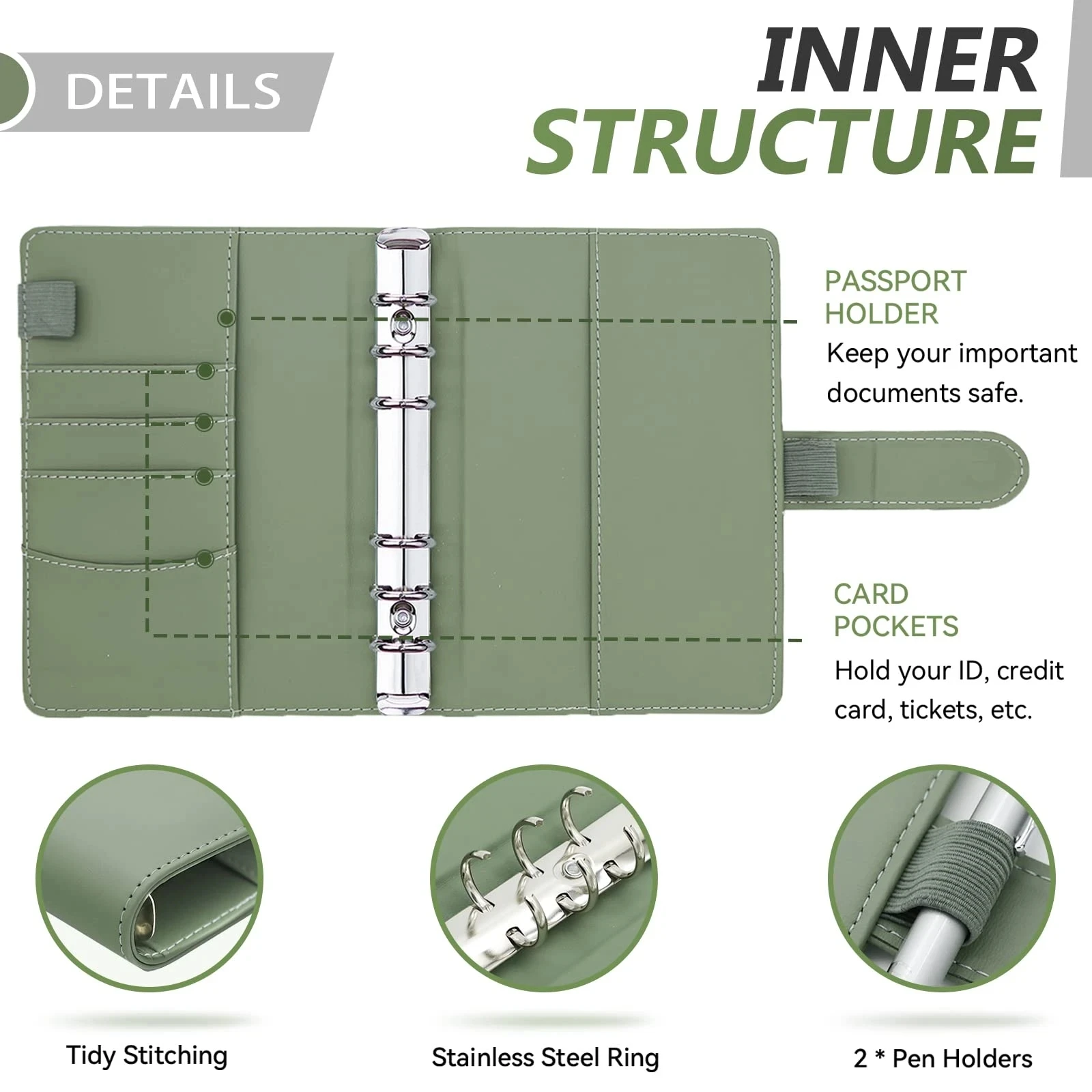 DETAILS

INNER STRUCTURE

PASSPORT HOLDER
Keep your important documents safe.

CARD POCKETS
Hold your ID, credit card, tickets, etc.

Tidy Stitching

Stainless Steel Ring

2 * Pen Holders