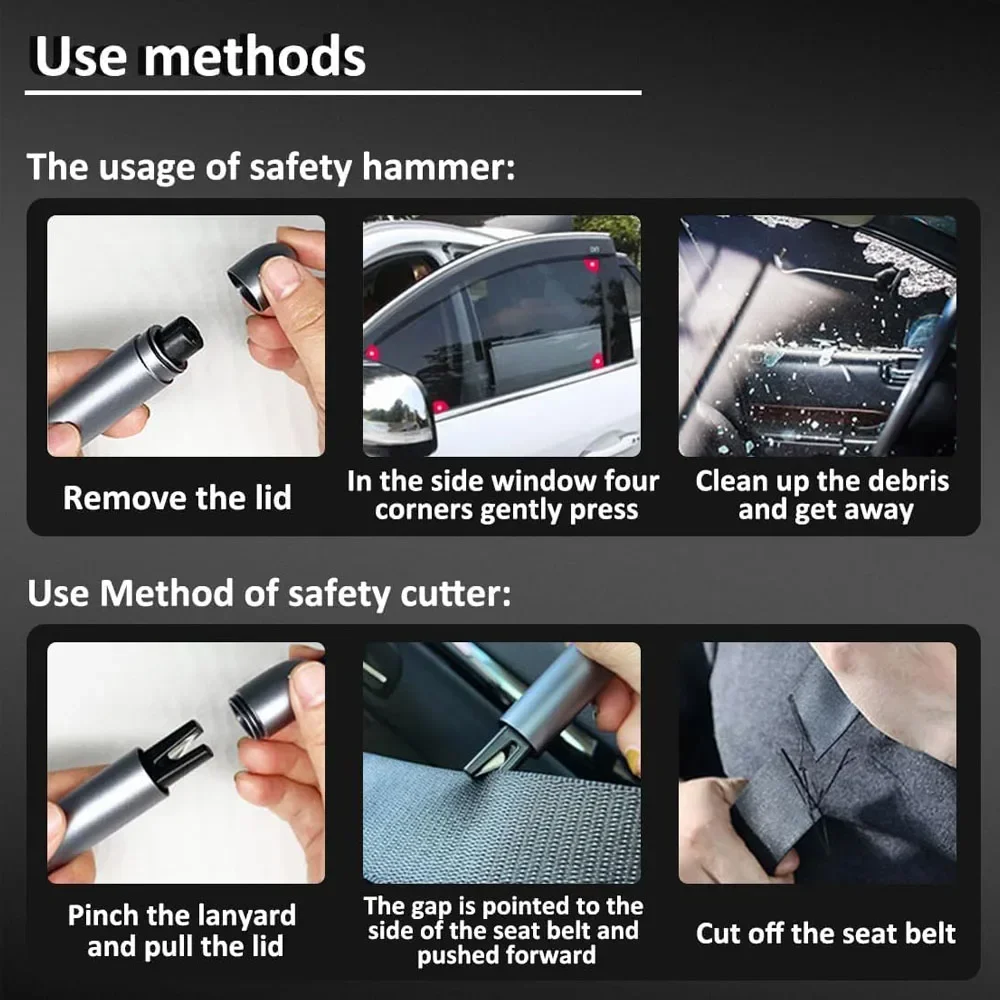 Use methods

The usage of safety hammer:

Remove the lid

In the side window four corners gently press

Clean up the debris and get away

Use Method of safety cutter:

Pinch the lanyard and pull the lid

The gap is pointed to the side of the seat belt and pushed forward

Cut off the seat belt