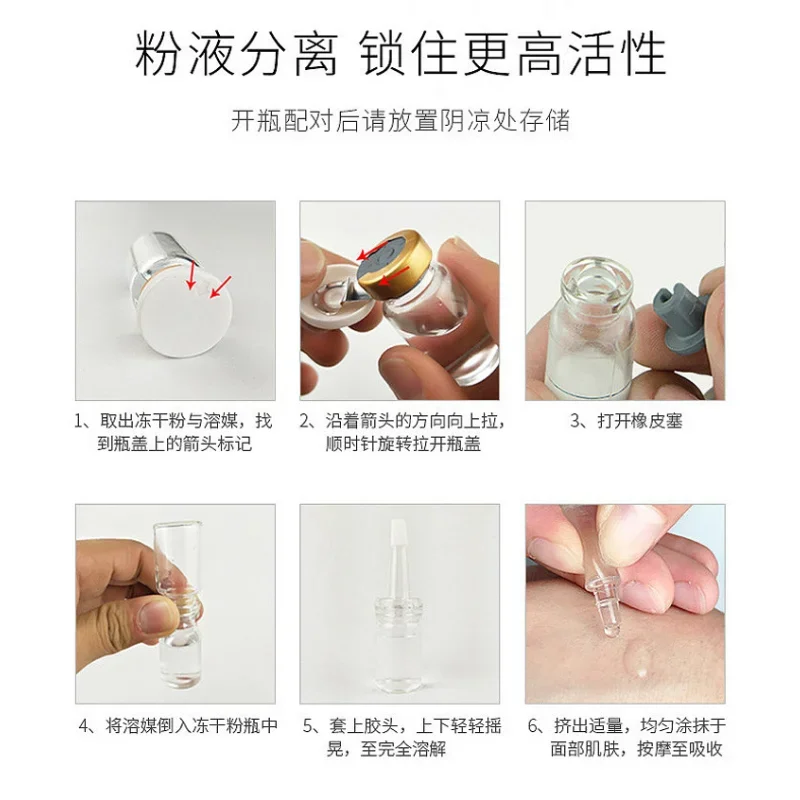 粉液分离 锁住更高活性

开瓶配对后请放置阴凉处存储

1、取出冻干粉与溶媒，找到瓶盖上的箭头标记

2、沿着箭头的方向向上拉，顺时针旋转拉开瓶盖

3、打开橡皮塞

4、将溶媒倒入冻干粉瓶中

5、套上胶头，上下轻轻摇晃，至完全溶解

6、挤出适量，均匀涂抹于面部肌肤，按摩至吸收