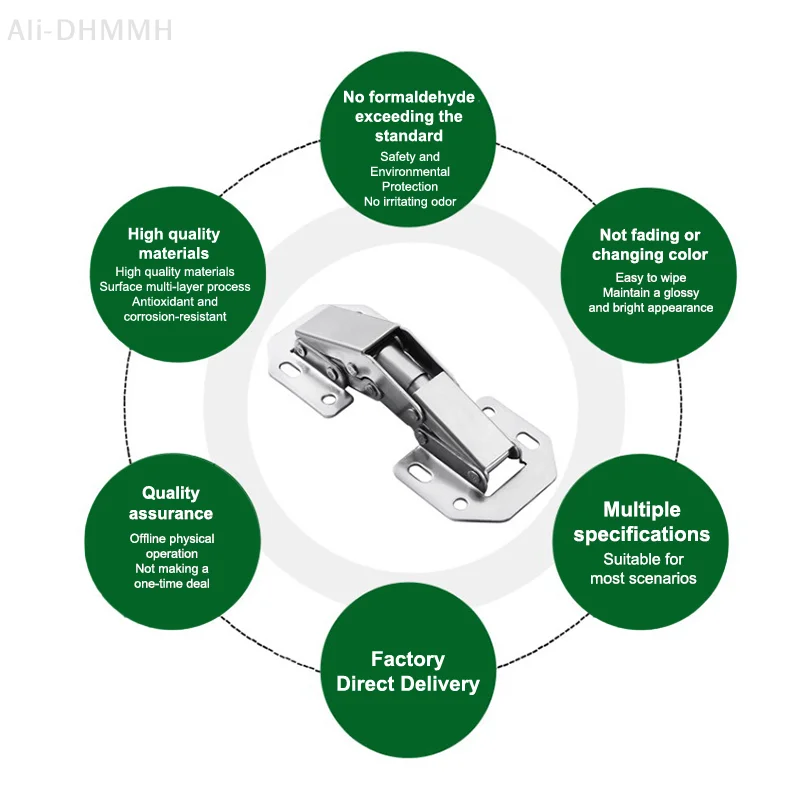 Ali-DHMMH

No formaldehyde exceeding the standard
Safety and Environmental Protection
No irritating odor

High quality materials
High quality materials
Surface multi-layer process
Antioxidant and corrosion-resistant

Not fading or changing color
Easy to wipe
Maintain a glossy and bright appearance

Quality assurance
Offline physical operation
Not making a one-time deal

Multiple specifications
Suitable for most scenarios

Factory Direct Delivery