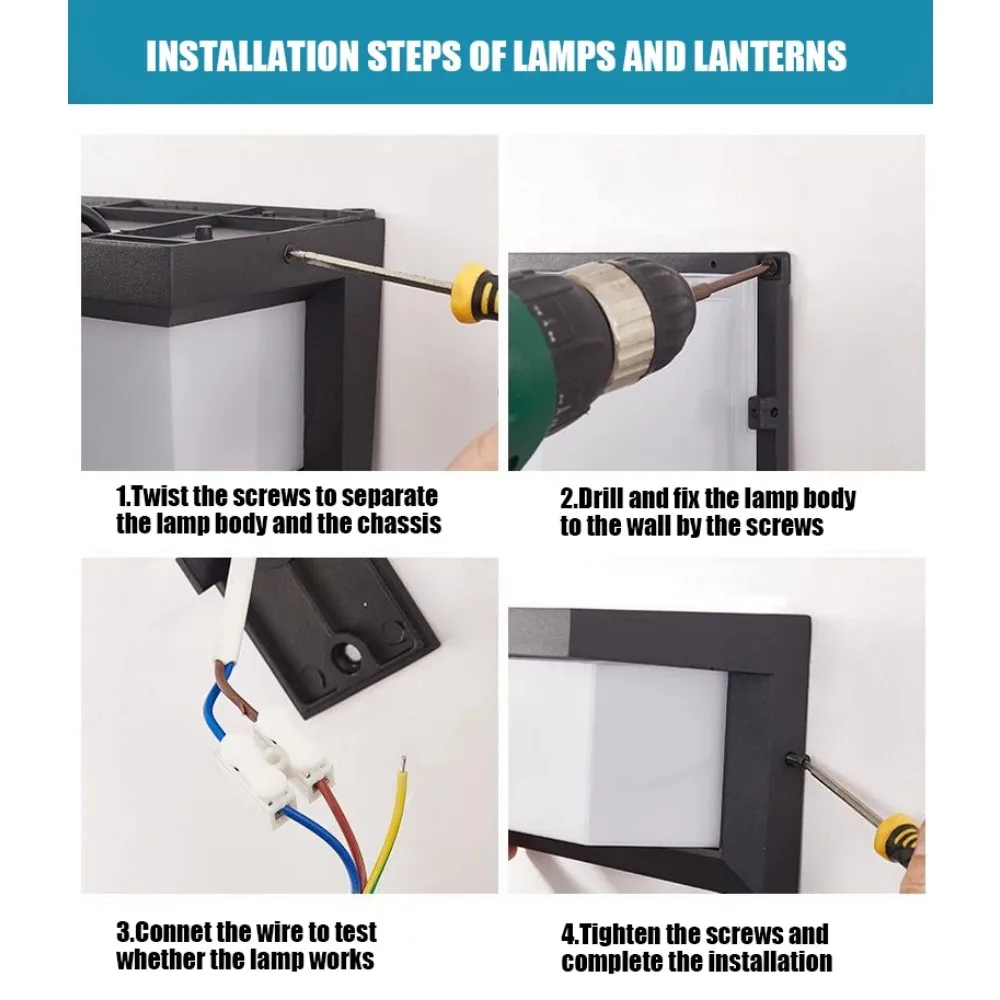 INSTALLATION STEPS OF LAMPS AND LANTERNS

1.Twist the screws to separate the lamp body and the chassis

2.Drill and fix the lamp body to the wall by the screws

3.Connet the wire to test whether the lamp works

4.Tighten the screws and complete the installation