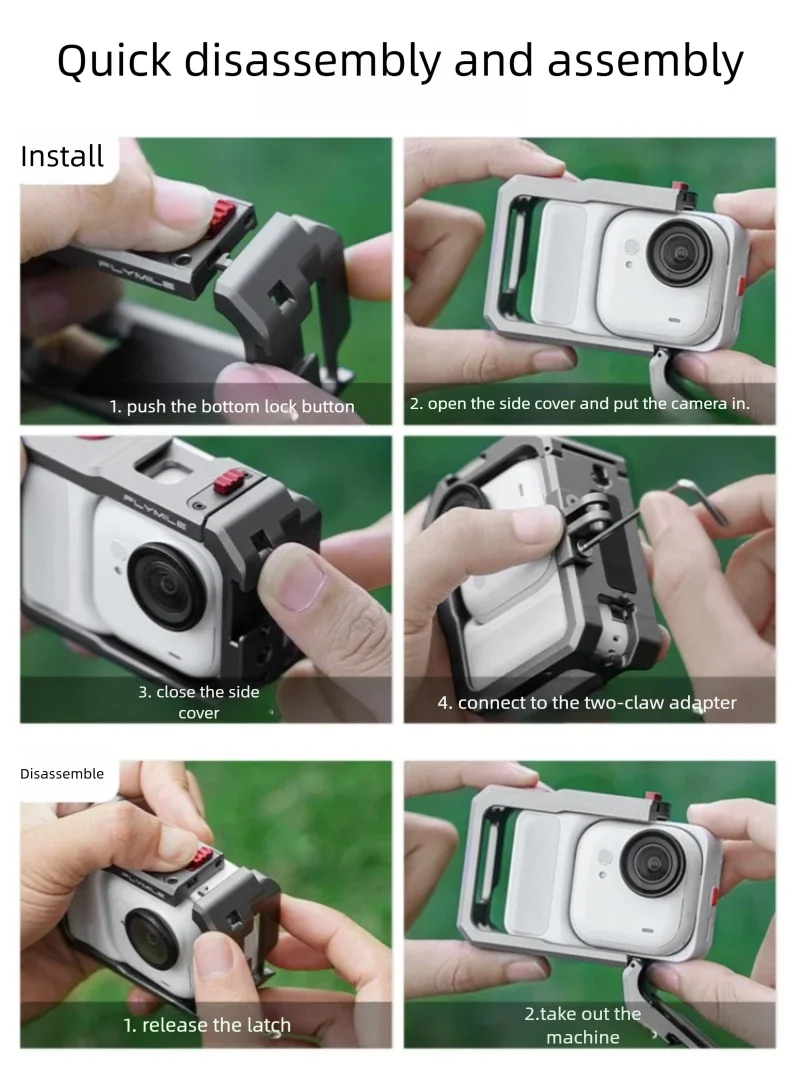 Quick disassembly and assembly

Install

FLYMILE

1. push the bottom lock button

2. open the side cover and put the camera in.

FLYMILE

3. close the side cover

4. connect to the two-claw adapter

Disassemble

FLYMILE

1. release the latch

2.take out the machine