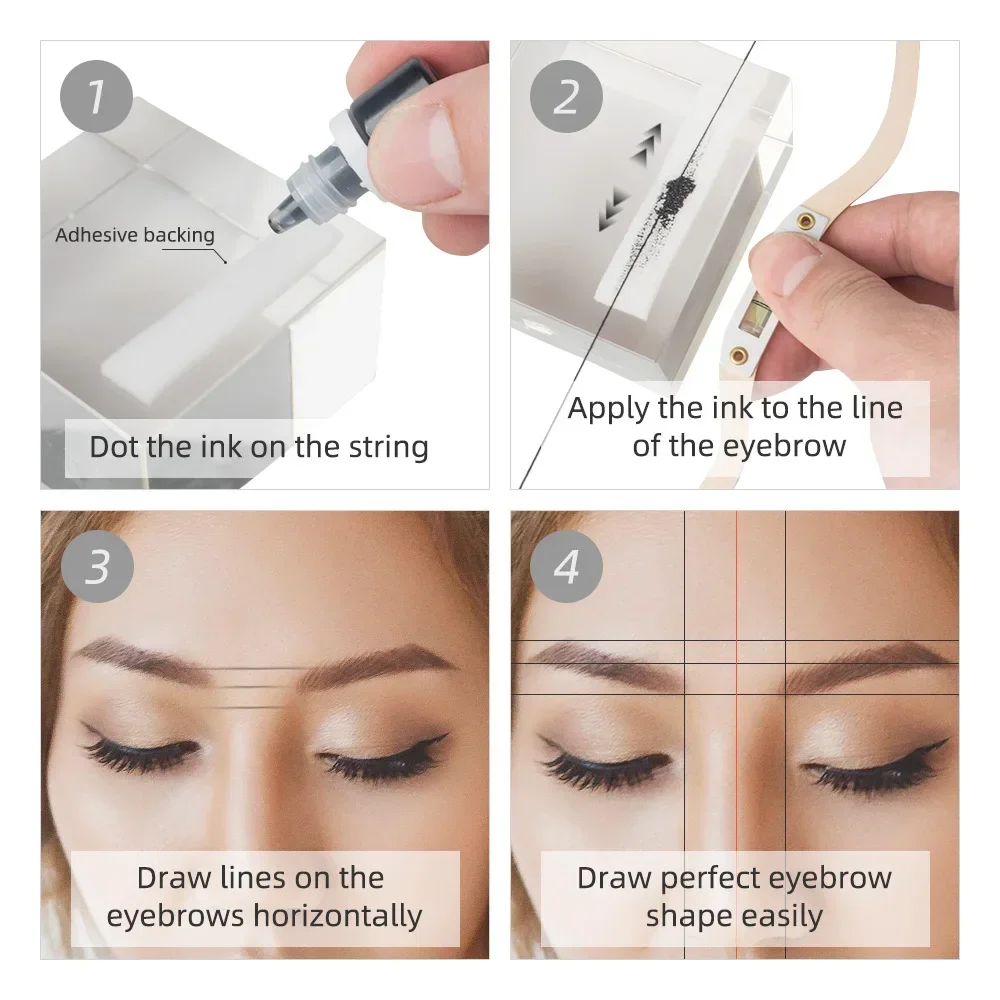 1

Adhesive backing

Dot the ink on the string

2

Apply the ink to the line of the eyebrow

3

Draw lines on the eyebrows horizontally

4

Draw perfect eyebrow shape easily