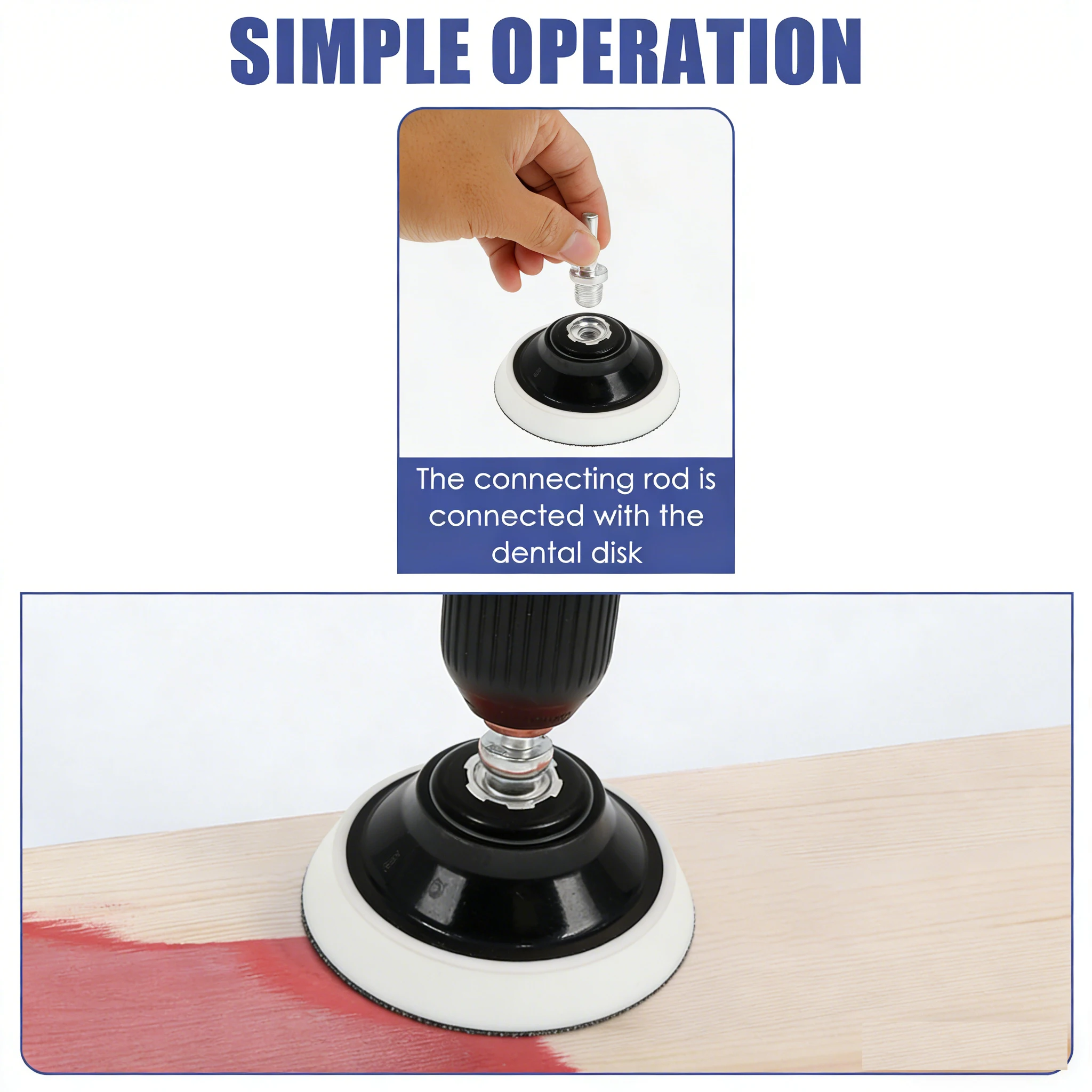 SIMPLE OPERATION

The connecting rod is connected with the dental disk