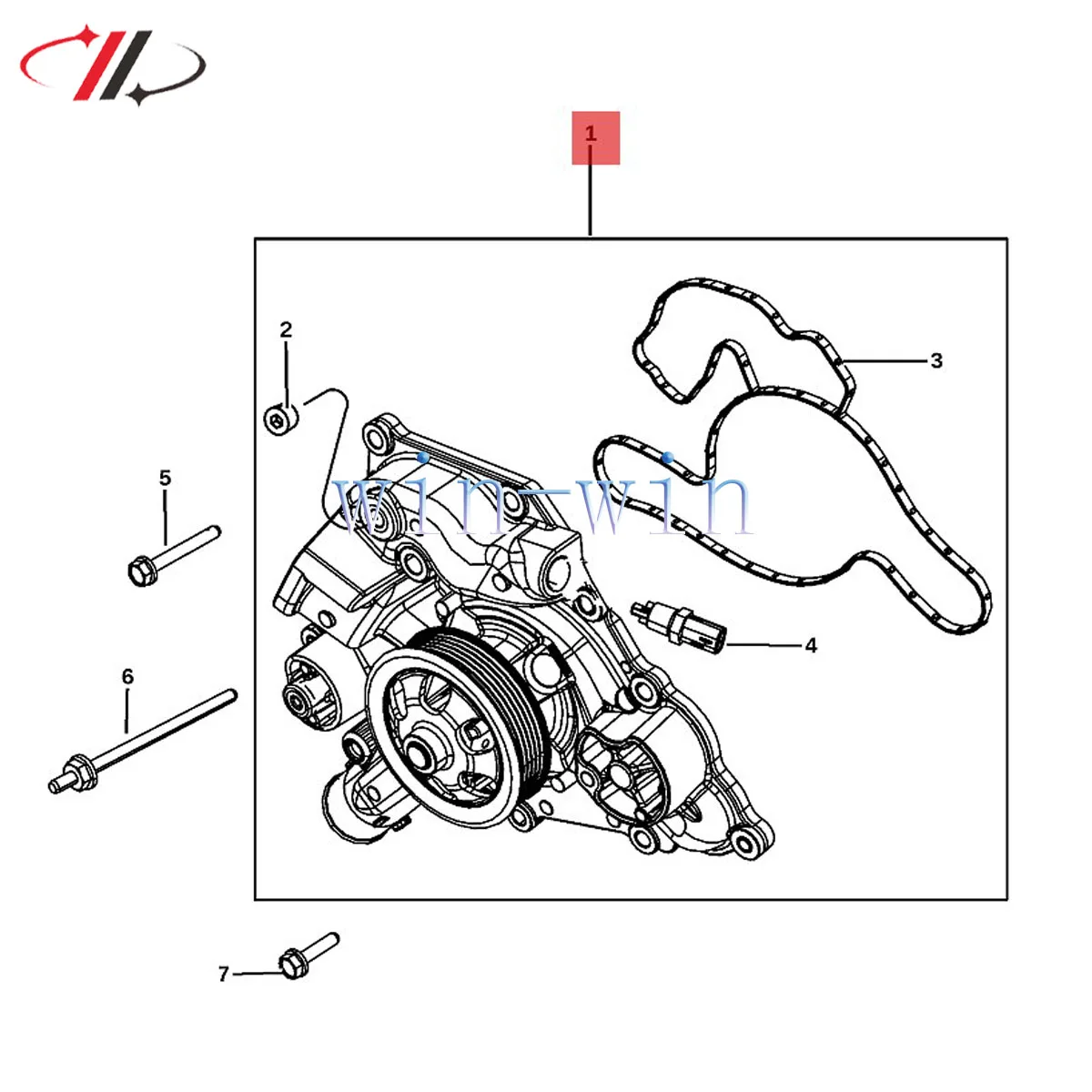 1
2
3
win-win
5
4
6
7