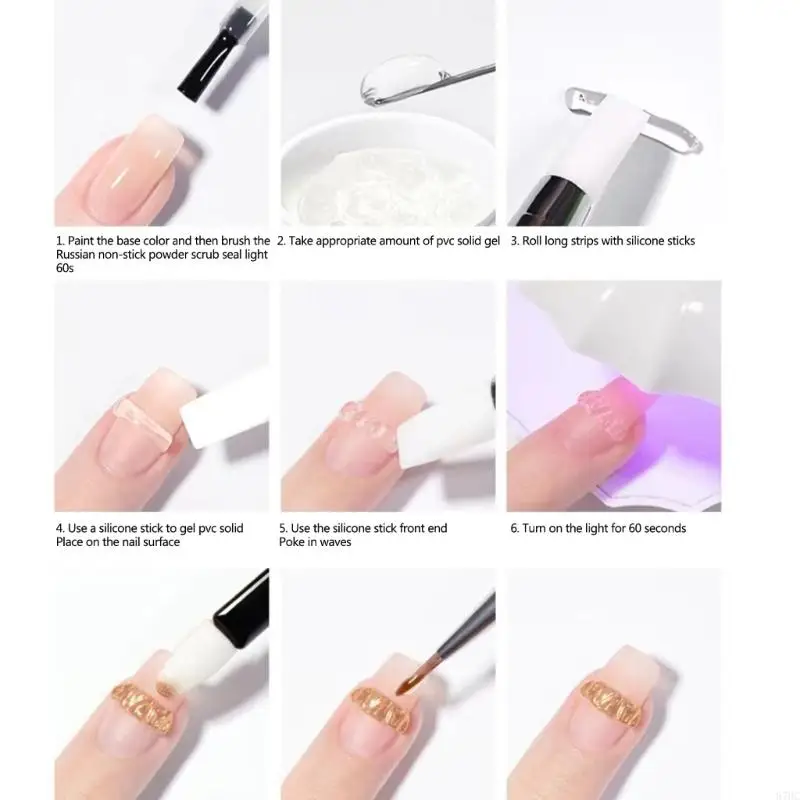 1. Paint the base color and then brush the Russian non-stick powder scrub seal light 60s

2. Take appropriate amount of pvc solid gel

3. Roll long strips with silicone sticks

4. Use a silicone stick to gel pvc solid Place on the nail surface

5. Use the silicone stick front end Poke in waves

6. Turn on the light for 60 seconds