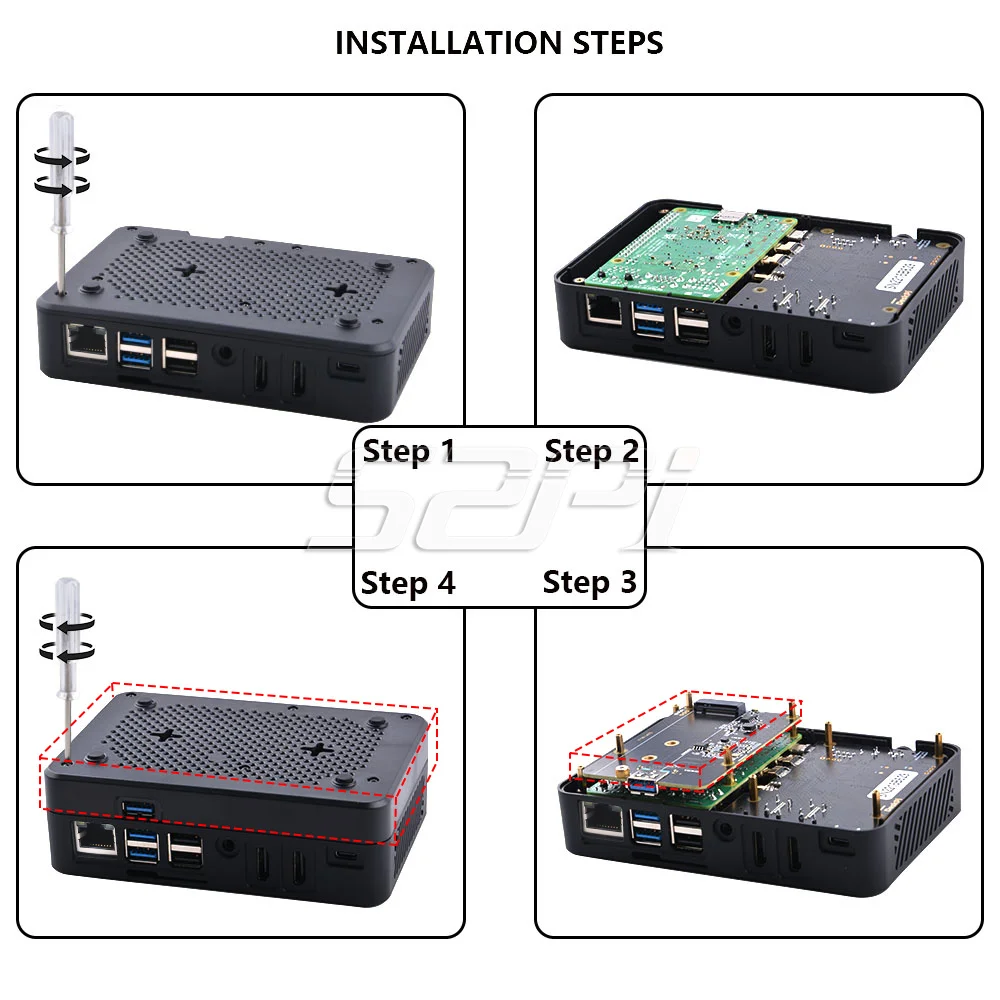 INSTALLATION STEPS

Step 1

Step 2

52Pi

Step 4

Step 3