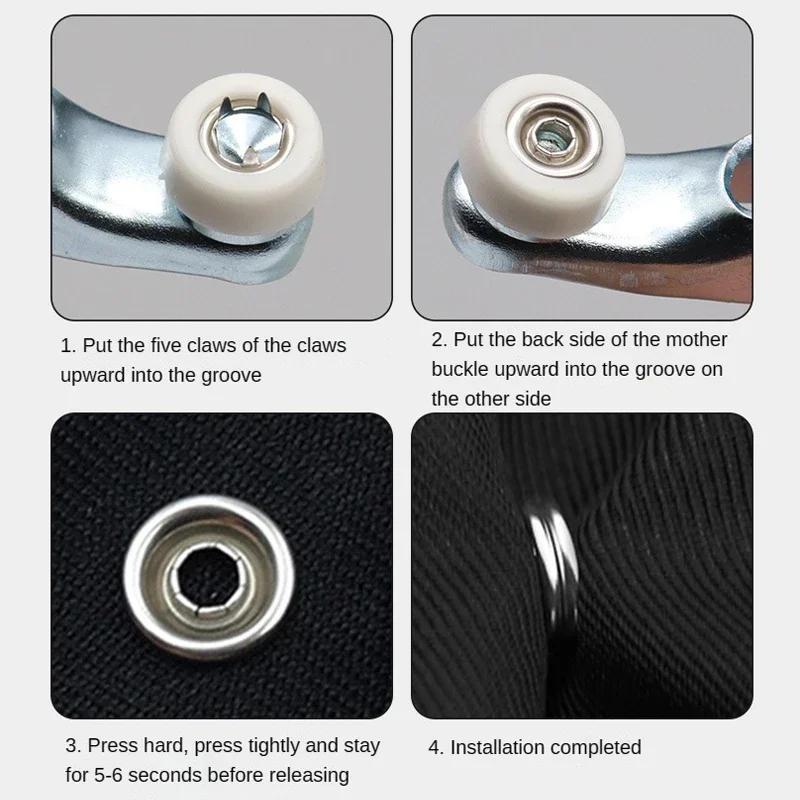 1. Put the five claws of the claws upward into the groove

2. Put the back side of the mother buckle upward into the groove on the other side

3. Press hard, press tightly and stay for 5-6 seconds before releasing

4. Installation completed