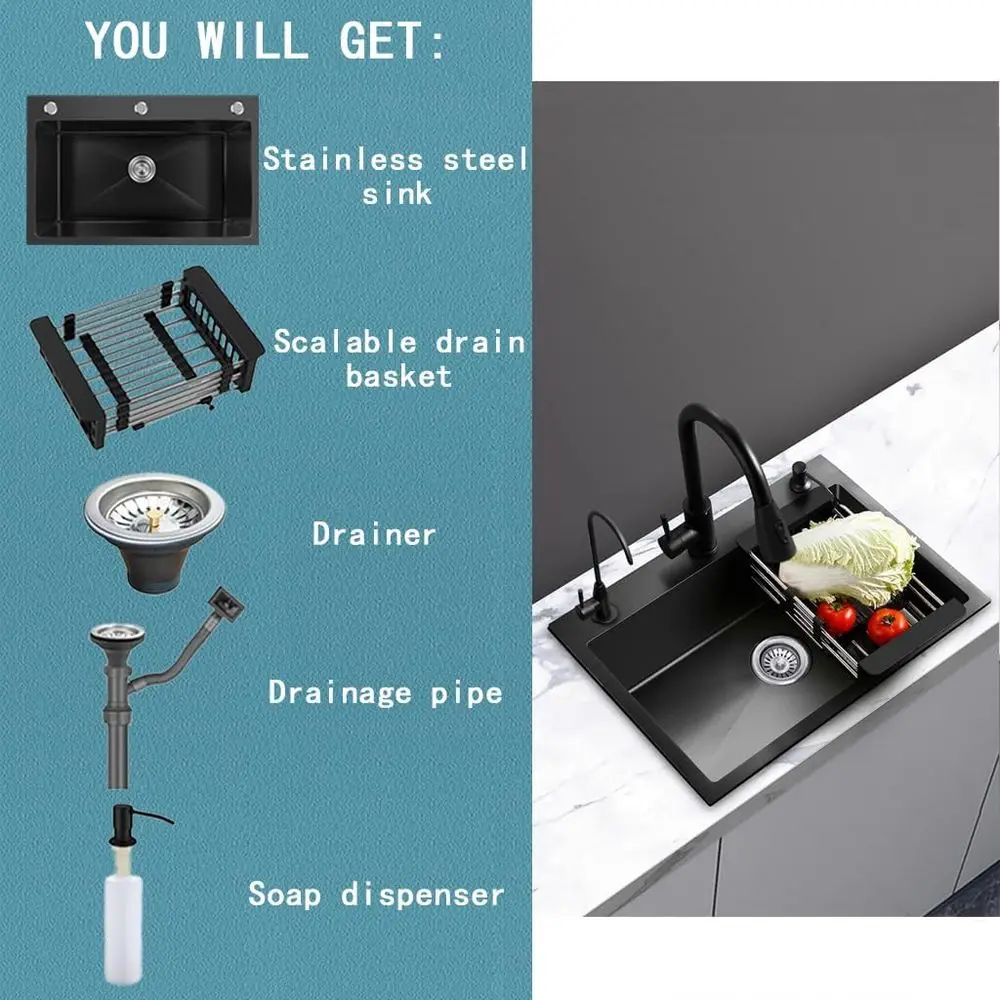 YOU WILL GET:

Stainless steel sink

Scalable drain basket

Drainer

Drainage pipe

Soap dispenser