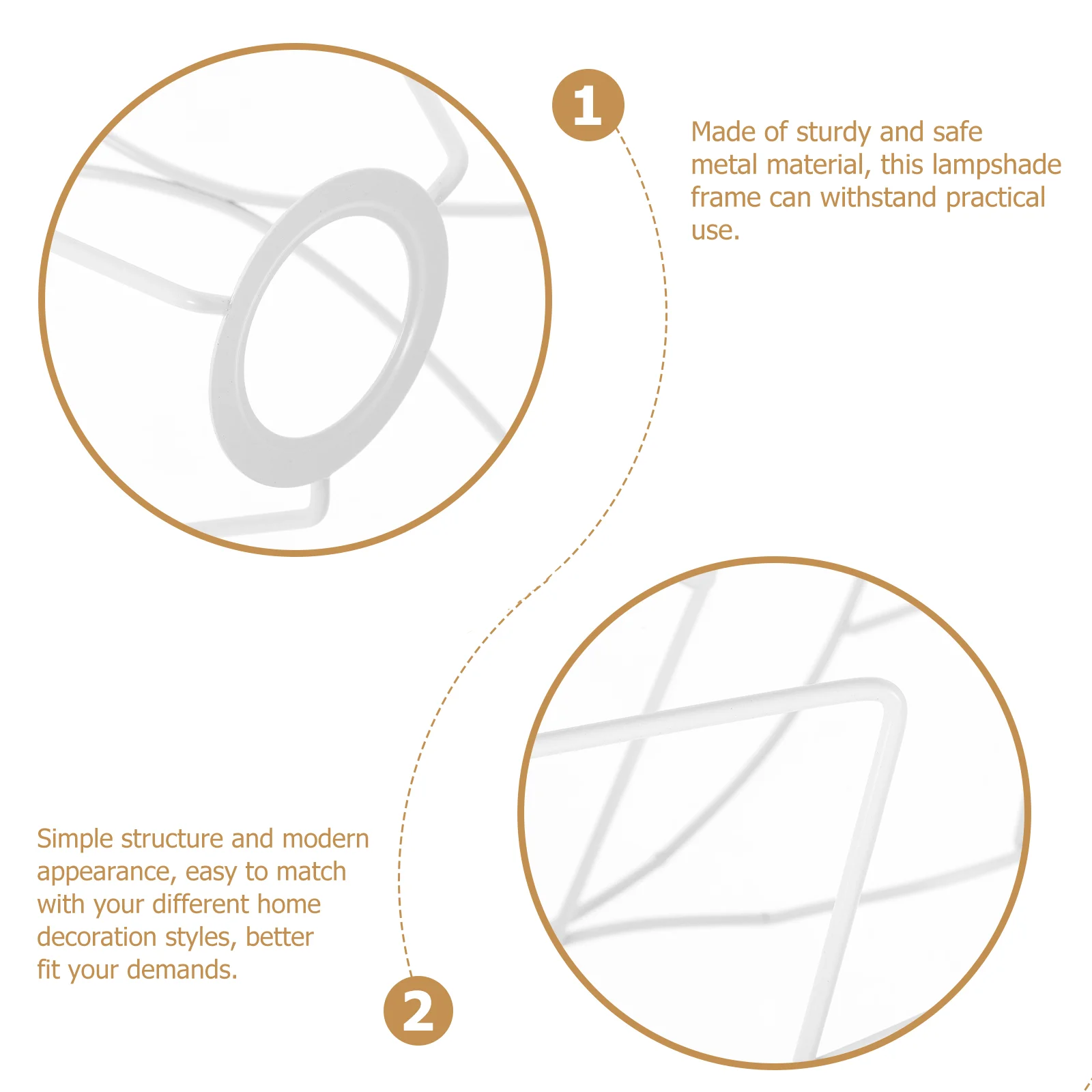 1

Made of sturdy and safe metal material, this lampshade frame can withstand practical use.

Simple structure and modern appearance, easy to match with your different home decoration styles, better fit your demands.

2