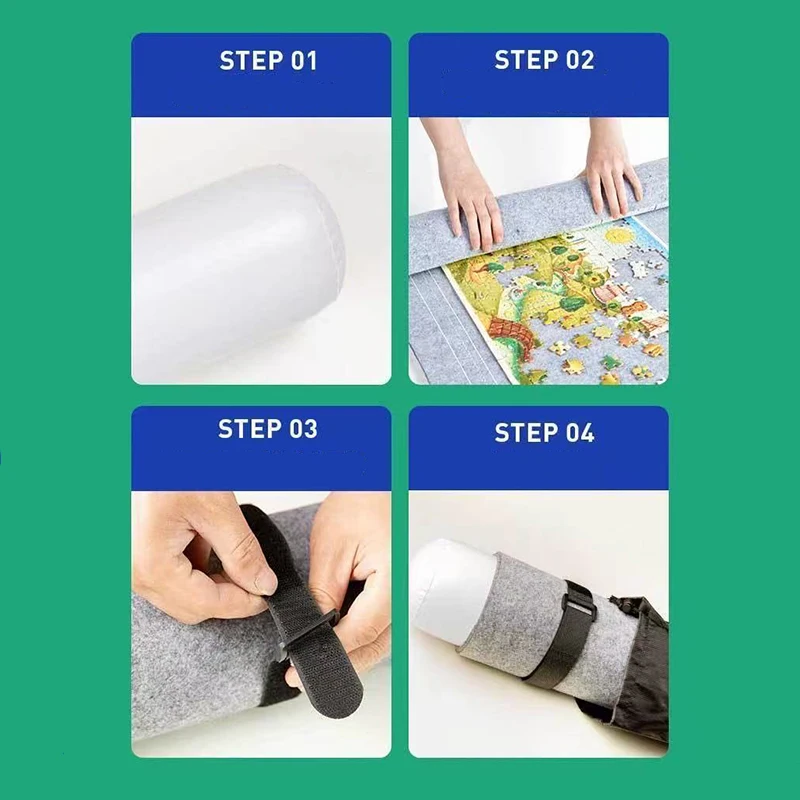 STEP 01

STEP 02

STEP 03

STEP 04