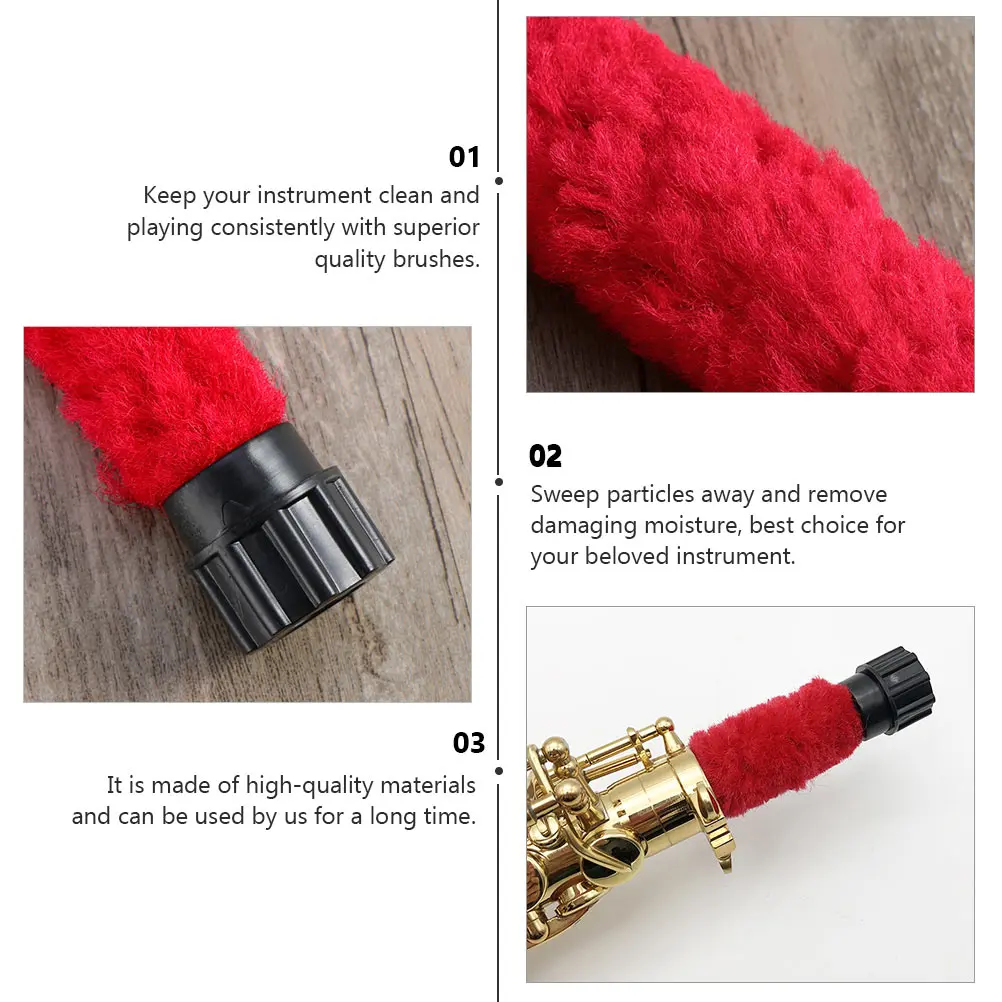 01
Keep your instrument clean and playing consistently with superior quality brushes.

02
Sweep particles away and remove damaging moisture, best choice for your beloved instrument.

03
It is made of high-quality materials and can be used by us for a long time.