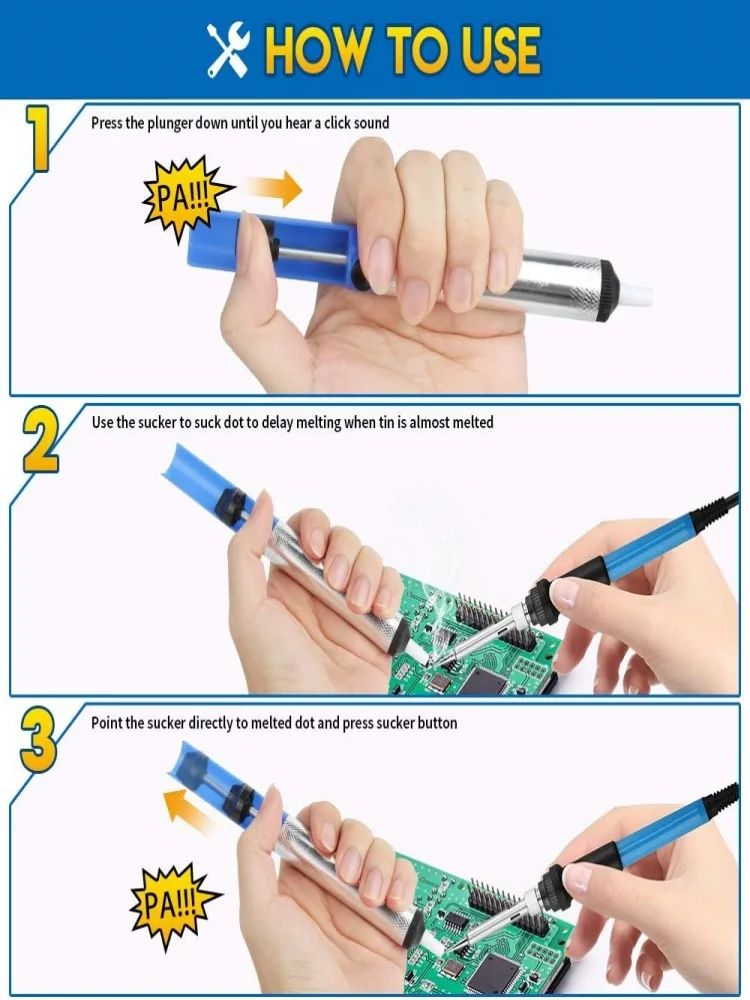 HOW TO USE

1

Press the plunger down until you hear a click sound

PA!!!

2

Use the sucker to suck dot to delay melting when tin is almost melted

3

Point the sucker directly to melted dot and press sucker button

PA!!!