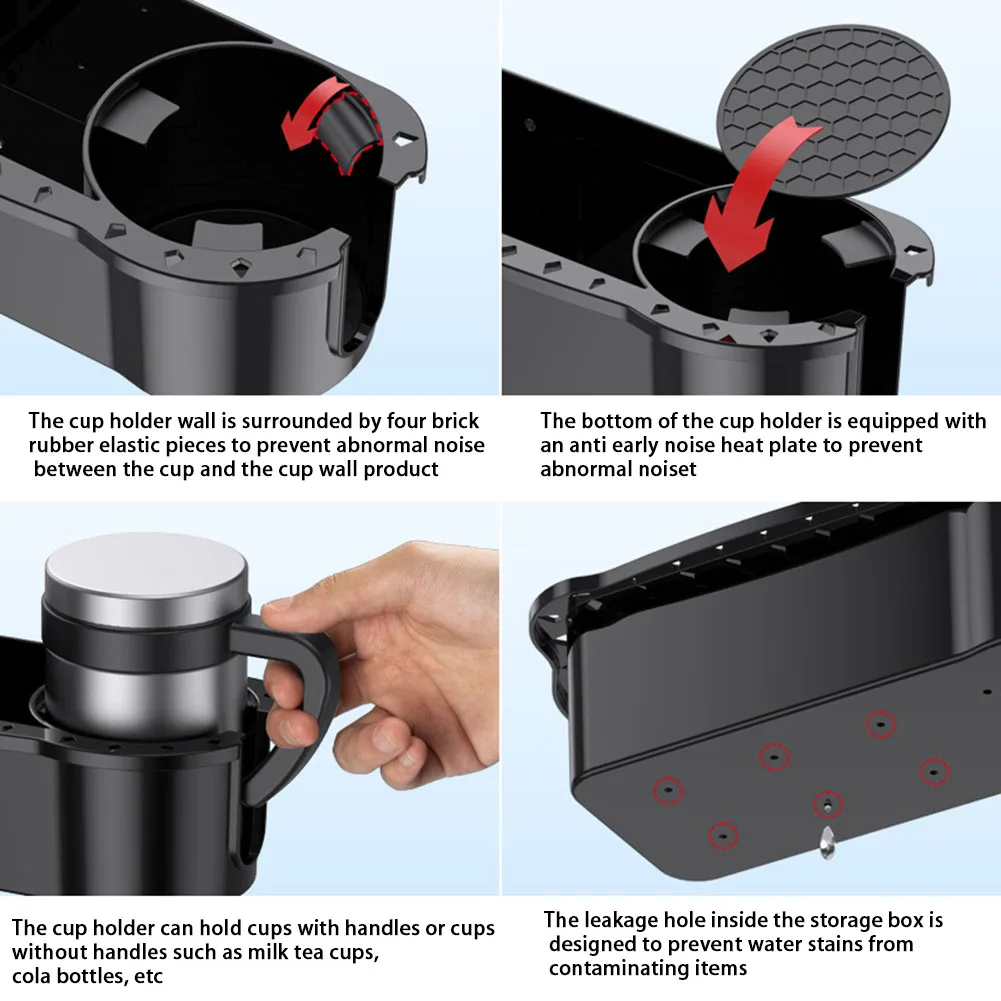 The cup holder wall is surrounded by four brick rubber elastic pieces to prevent abnormal noise between the cup and the cup wall product

The bottom of the cup holder is equipped with an anti early noise heat plate to prevent abnormal noiset

The cup holder can hold cups with handles or cups without handles such as milk tea cups, cola bottles, etc

The leakage hole inside the storage box is designed to prevent water stains from contaminating items