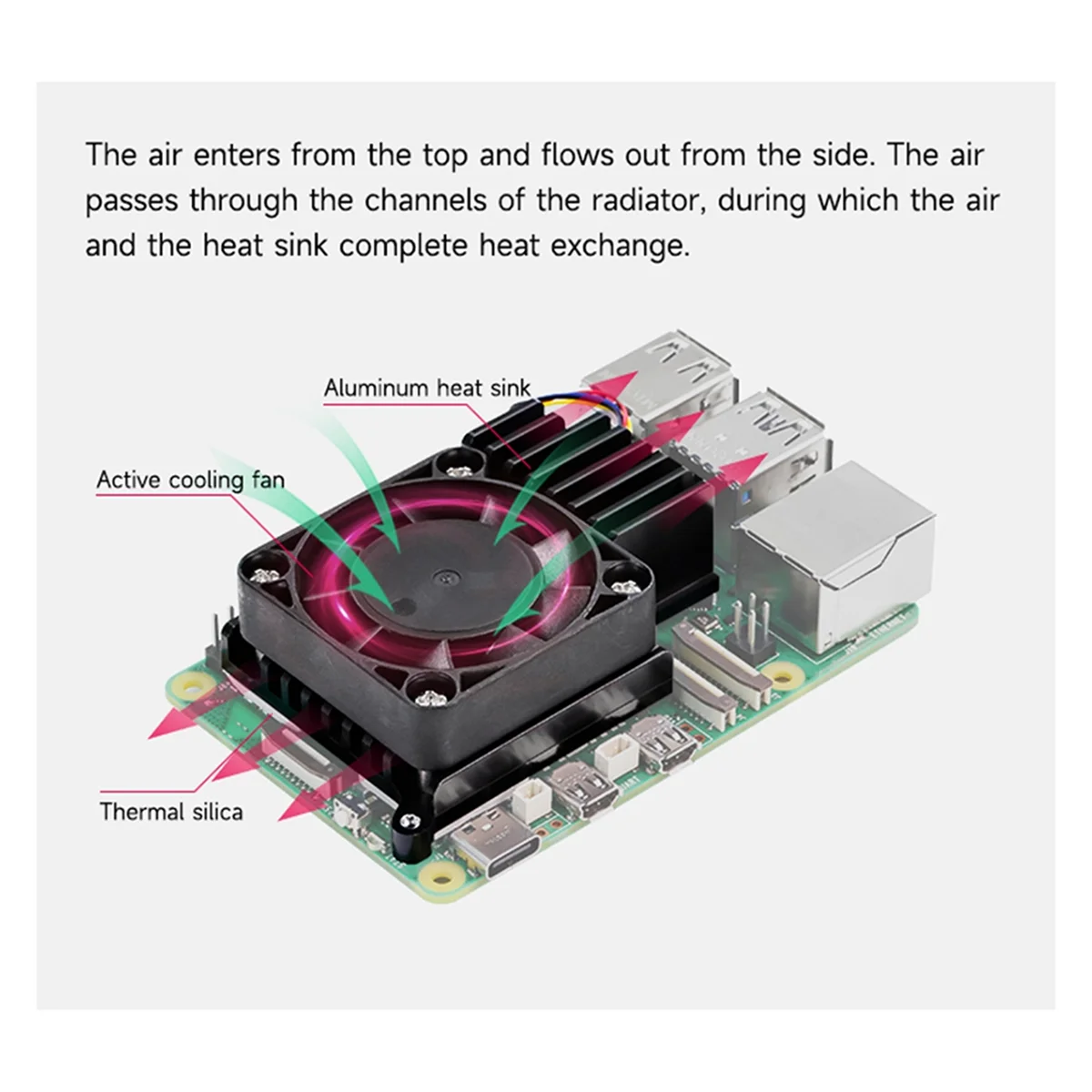 The air enters from the top and flows out from the side. The air passes through the channels of the radiator, during which the air and the heat sink complete heat exchange.

Aluminum heat sink

Active cooling fan

Thermal silica