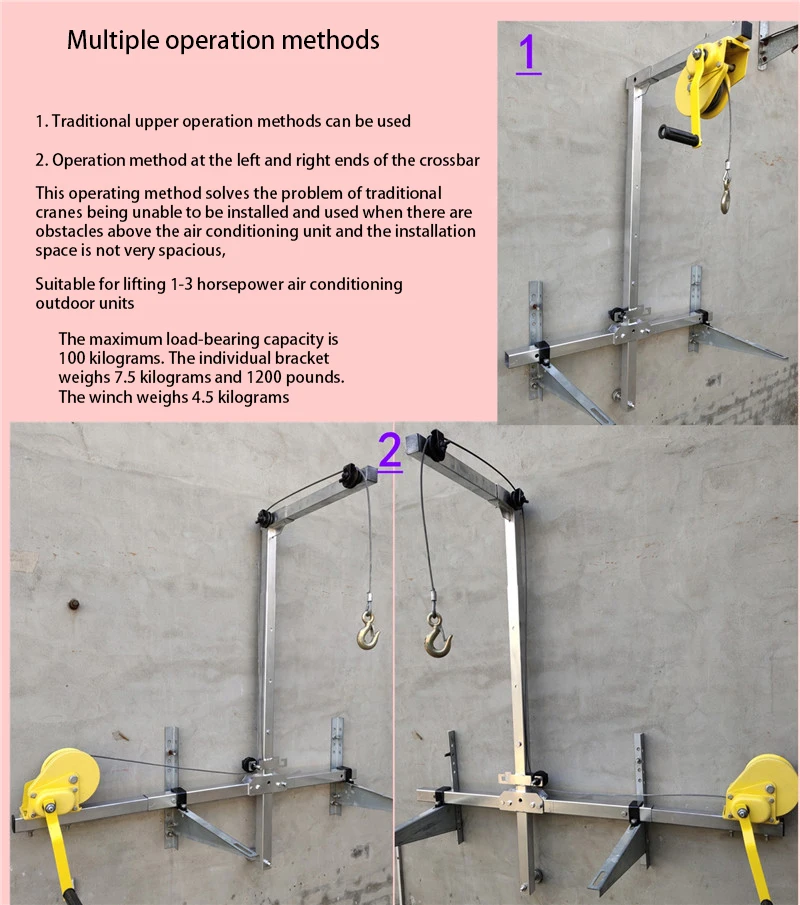 Multiple operation methods

1. Traditional upper operation methods can be used

2. Operation method at the left and right ends of the crossbar

This operating method solves the problem of traditional cranes being unable to be installed and used when there are obstacles above the air conditioning unit and the installation space is not very spacious,

Suitable for lifting 1-3 horsepower air conditioning outdoor units

The maximum load-bearing capacity is 100 kilograms. The individual bracket weighs 7.5 kilograms and 1200 pounds. The winch weighs 4.5 kilograms

1

2