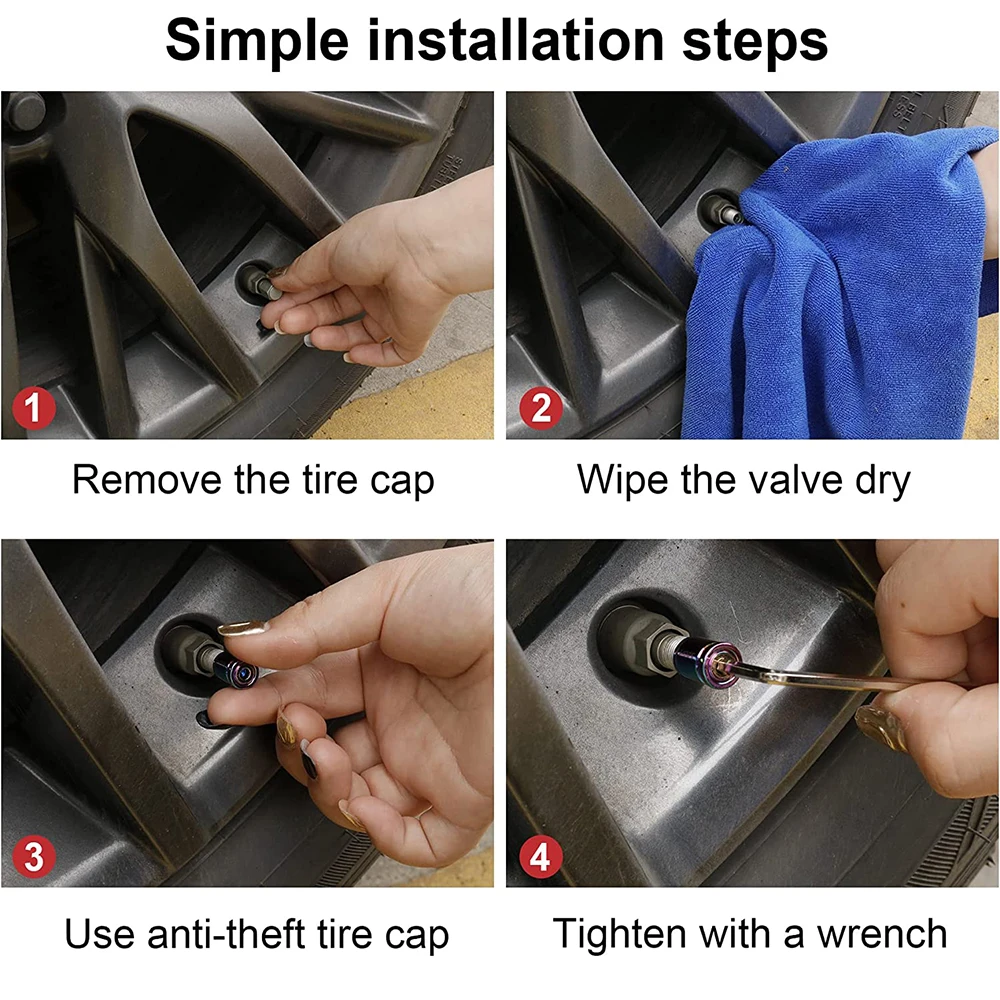 Simple installation steps

1

Remove the tire cap

2

Wipe the valve dry

3

Use anti-theft tire cap

4

Tighten with a wrench