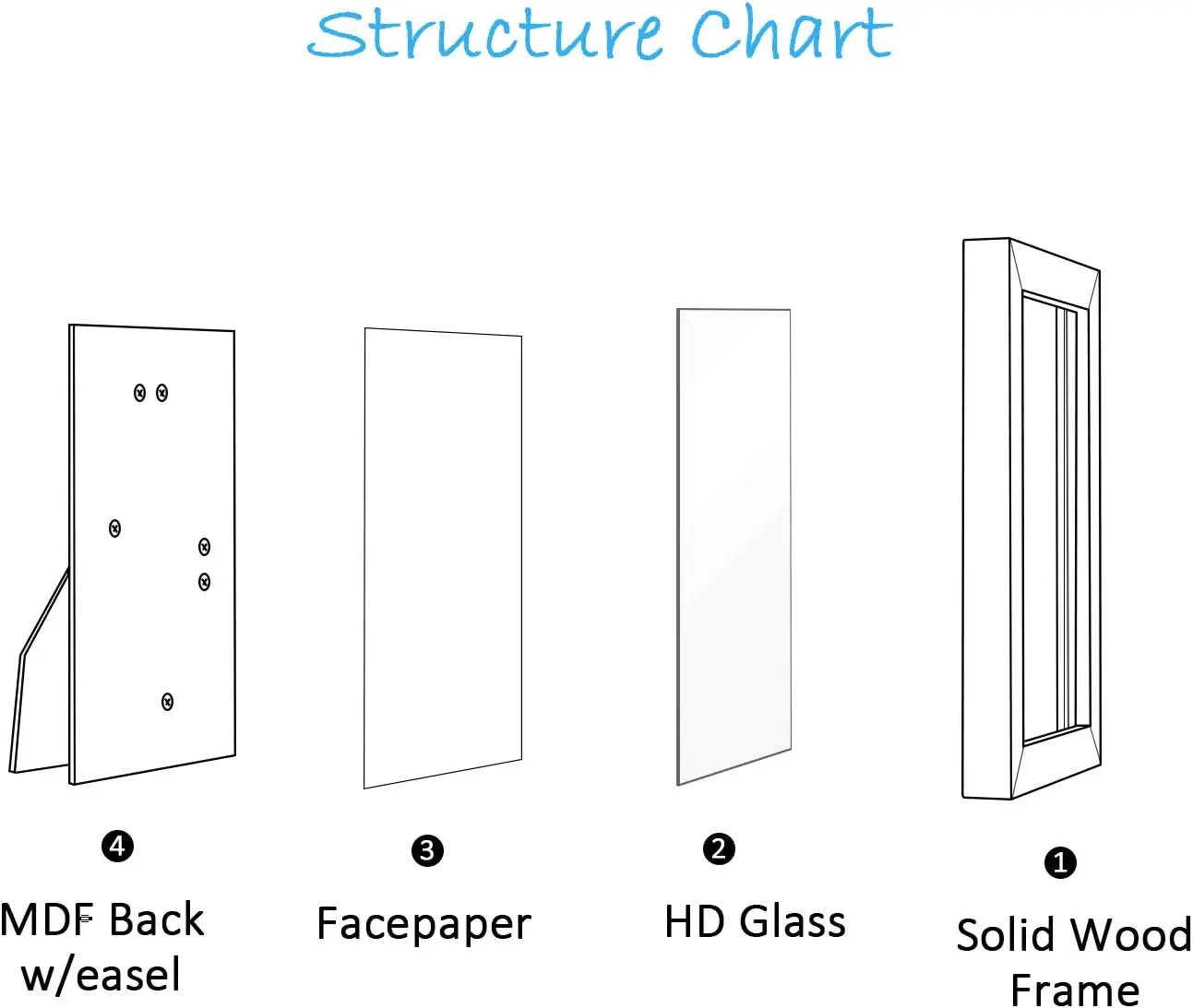 Structure Chart

❹
MDF Back w/easel

❸
Facepaper

❷
HD Glass

❶
Solid Wood Frame