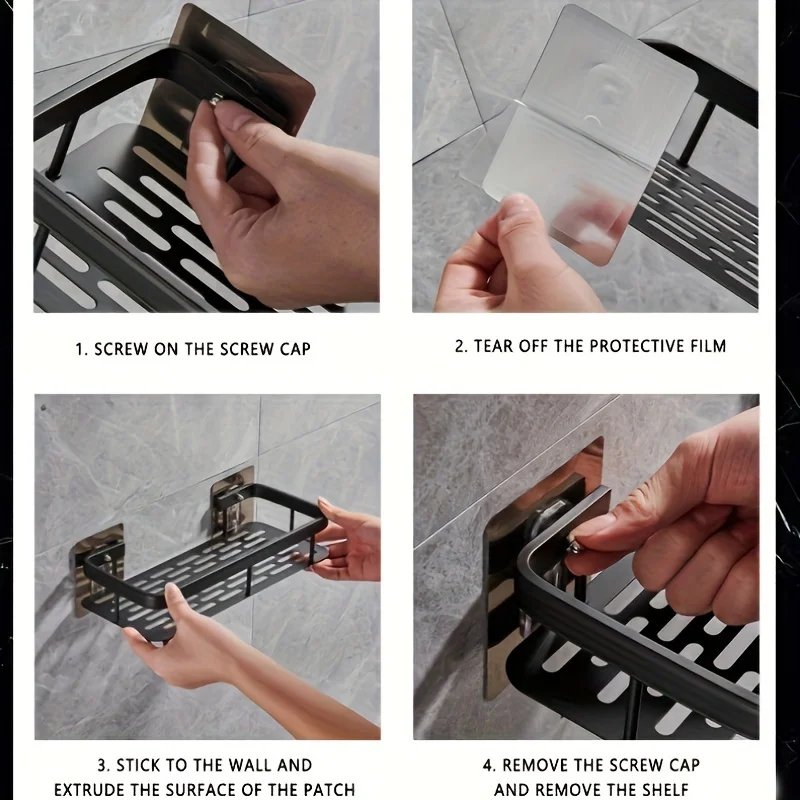 1. SCREW ON THE SCREW CAP

2. TEAR OFF THE PROTECTIVE FILM

3. STICK TO THE WALL AND EXTRUDE THE SURFACE OF THE PATCH

4. REMOVE THE SCREW CAP AND REMOVE THE SHELF