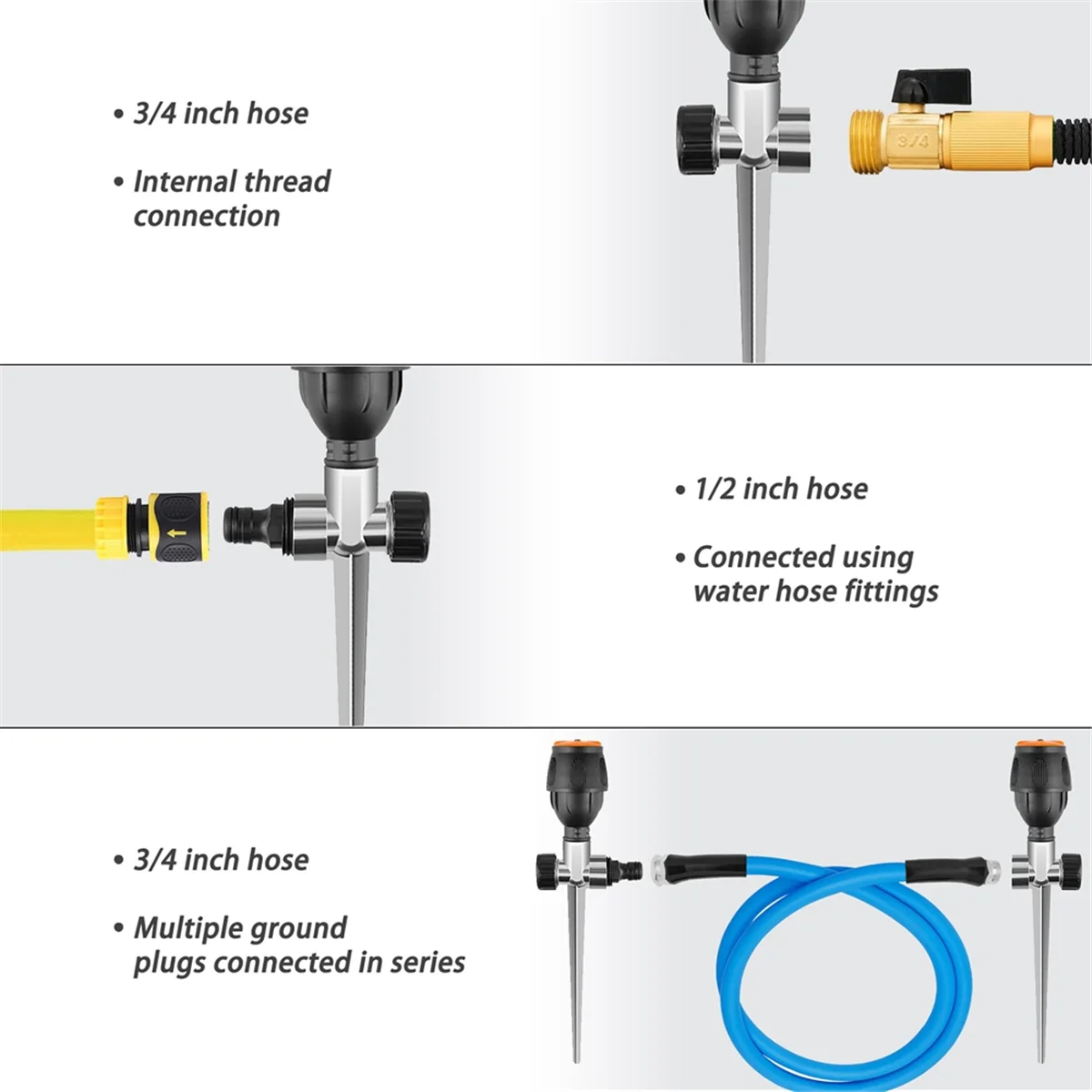 • 3/4 inch hose

• Internal thread connection

3/4

• 1/2 inch hose

• Connected using water hose fittings

• 3/4 inch hose

• Multiple ground plugs connected in series