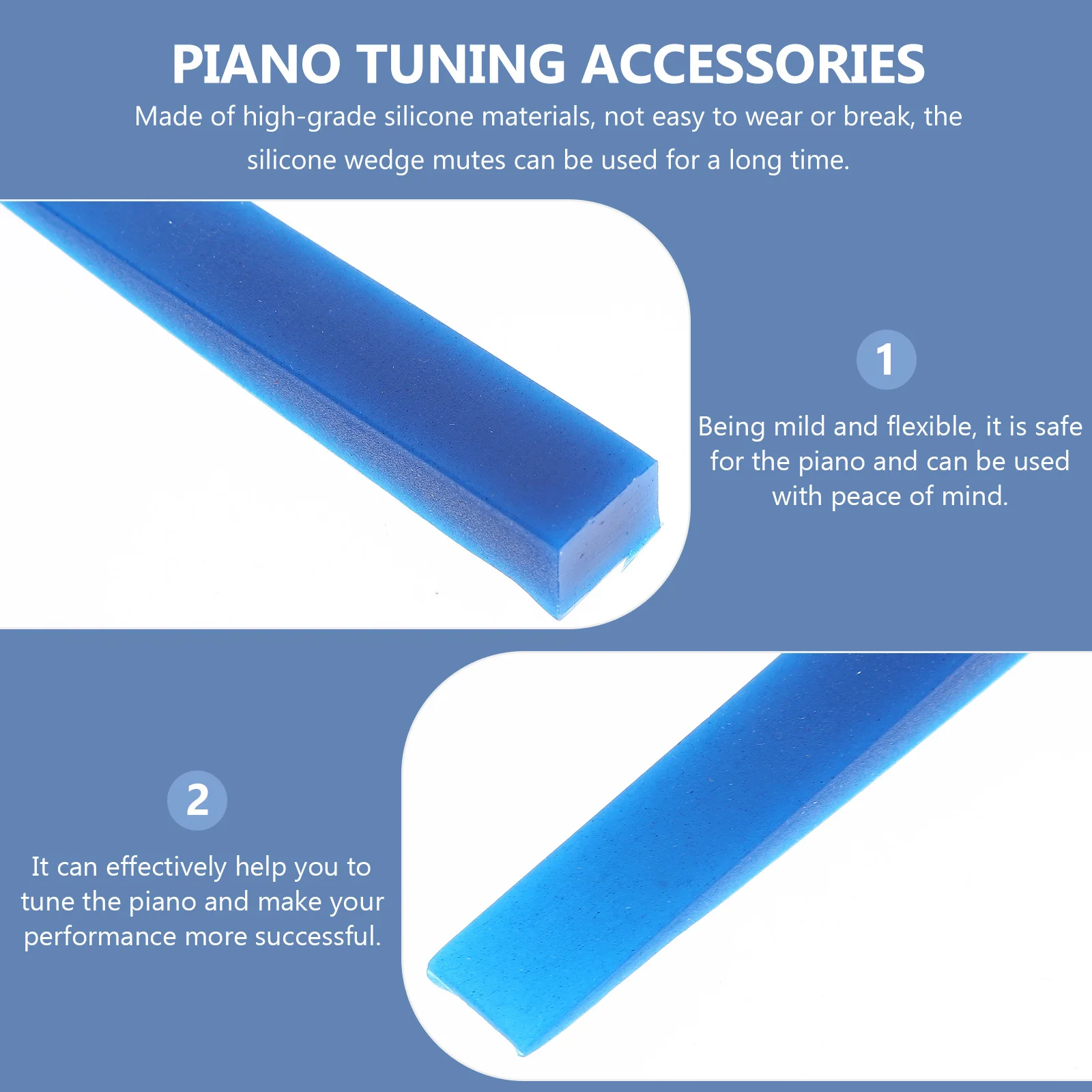 PIANO TUNING ACCESSORIES

Made of high-grade silicone materials, not easy to wear or break, the silicone wedge mutes can be used for a long time.

1

Being mild and flexible, it is safe for the piano and can be used with peace of mind.

2

It can effectively help you to tune the piano and make your performance more successful.