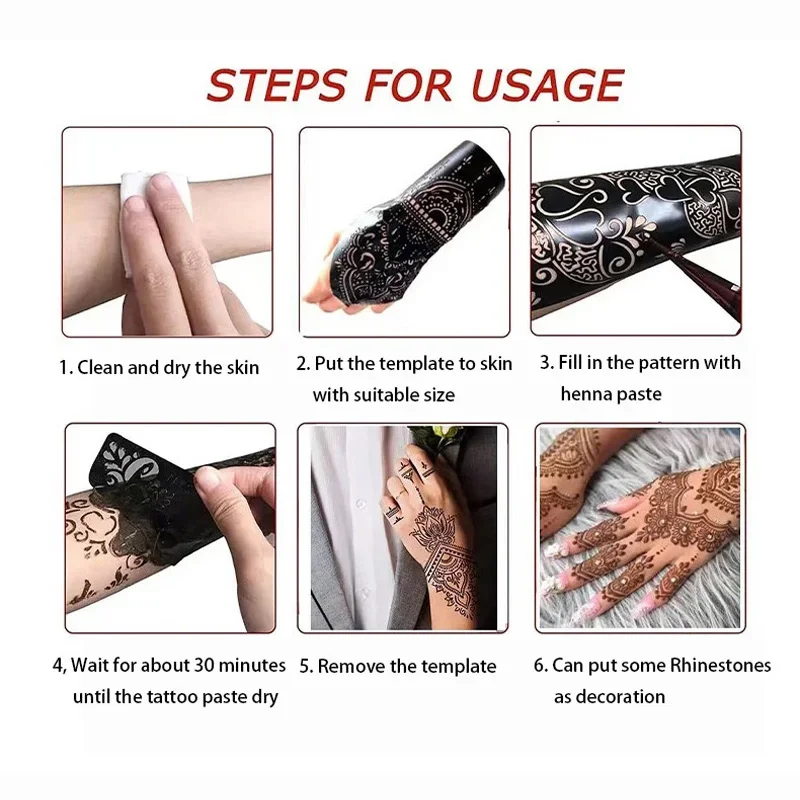 STEPS FOR USAGE

1. Clean and dry the skin

2. Put the template to skin with suitable size

3. Fill in the pattern with henna paste

4, Wait for about 30 minutes until the tattoo paste dry

5. Remove the template

6. Can put some Rhinestones as decoration