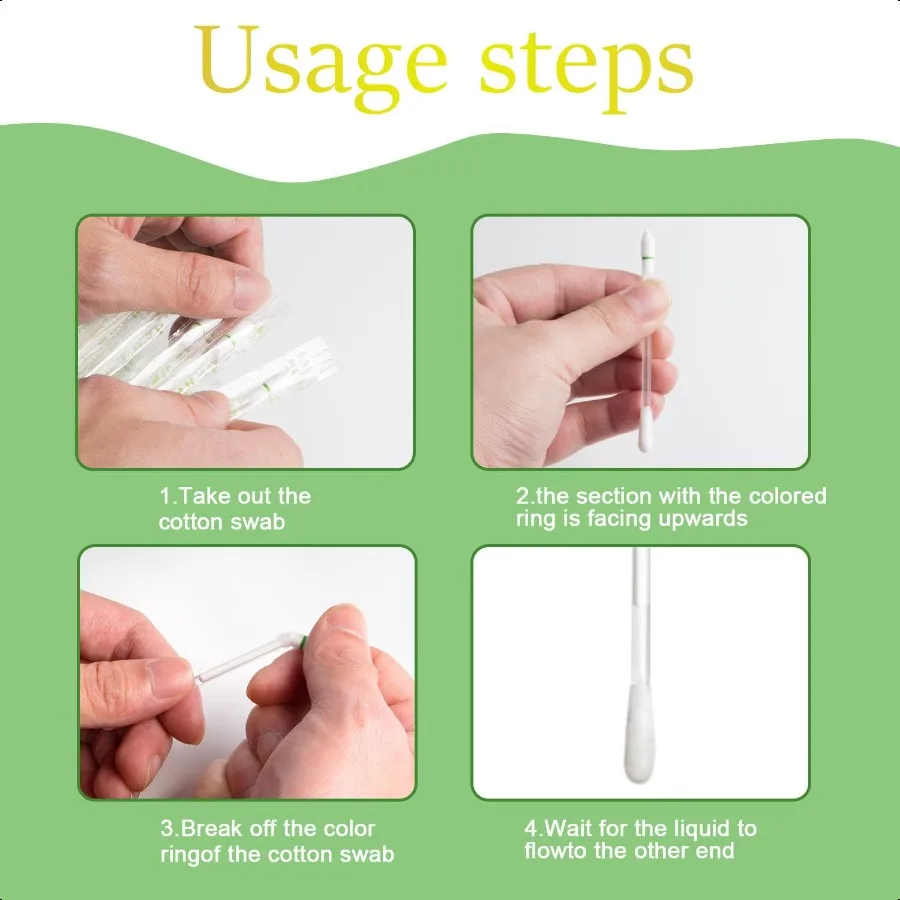 Usage steps

1.Take out the cotton swab

2.the section with the colored ring is facing upwards

3.Break off the color ringof the cotton swab

4.Wait for the liquid to flowto the other end