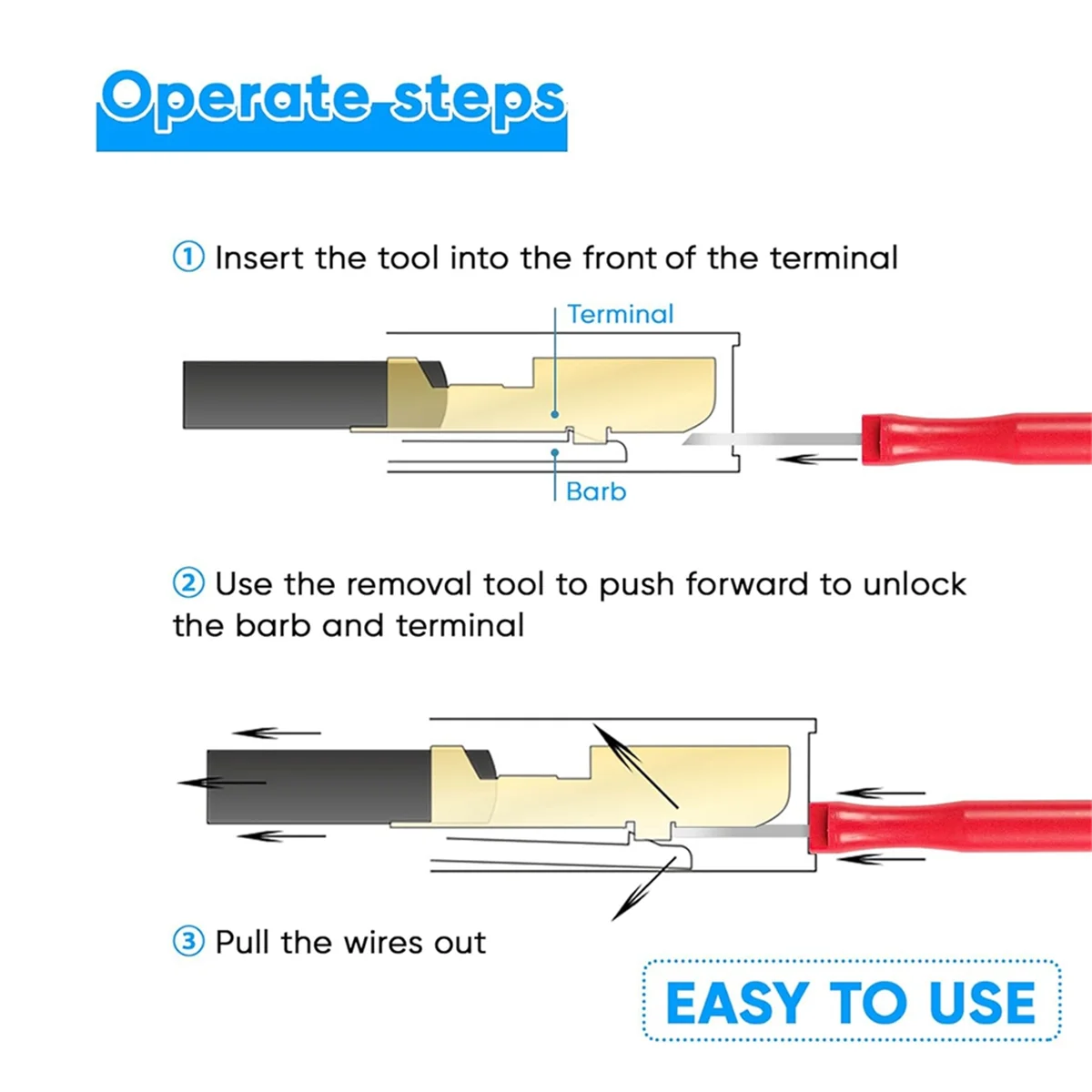 Operate steps

① Insert the tool into the front of the terminal

Terminal

Barb

② Use the removal tool to push forward to unlock the barb and terminal

③ Pull the wires out

EASY TO USE