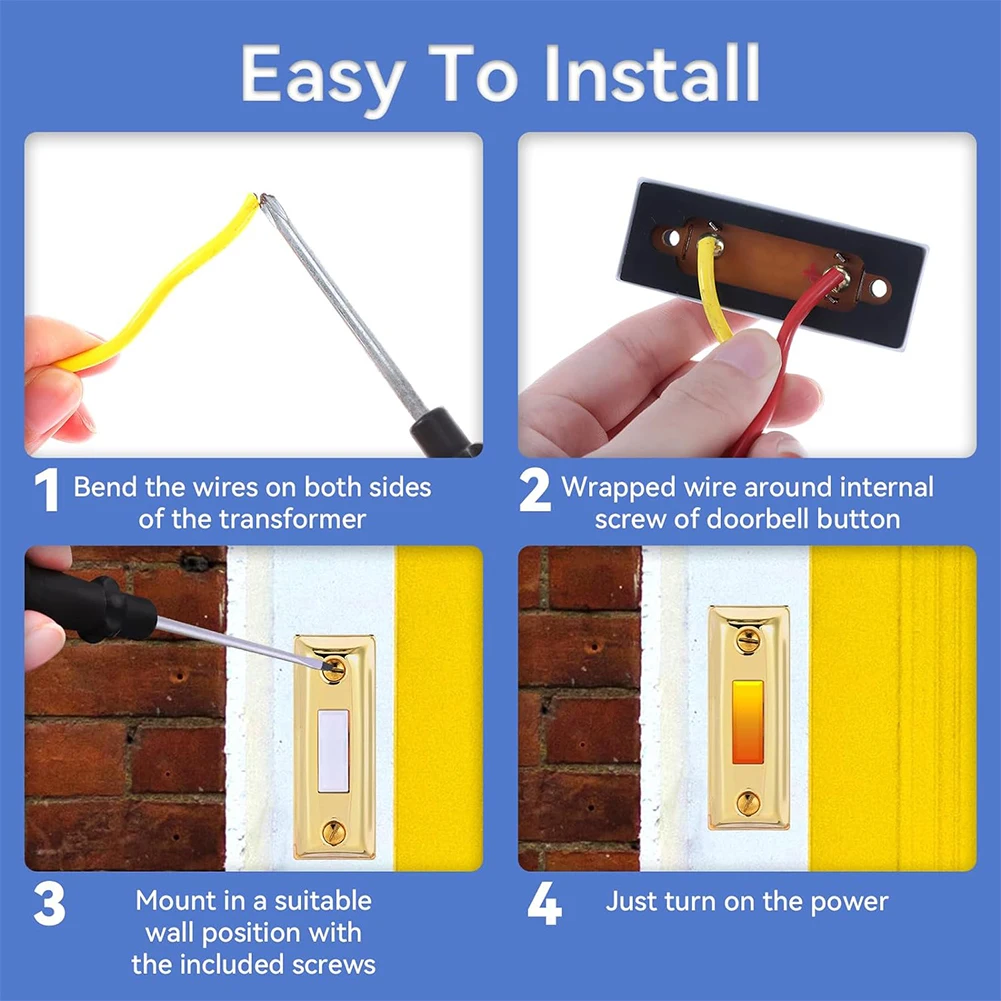 Easy To Install

1 Bend the wires on both sides of the transformer

2 Wrapped wire around internal screw of doorbell button

3 Mount in a suitable wall position with the included screws

4 Just turn on the power